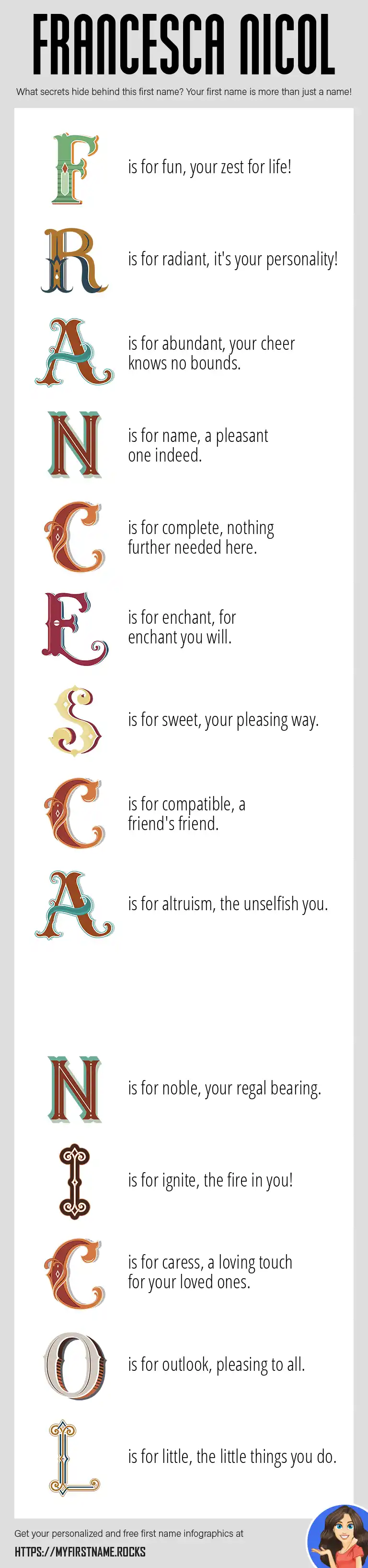 FRANCESCA NICOL

What secrets hide behind this first name? Your first name is more than just a name!

F is for fun, your zest for life!

R is for radiant, it's your personality!

A is for abundant, your cheer knows no bounds.

N is for name, a pleasant one indeed.

C is for complete, nothing further needed here.

E is for enchant, for enchant you will.

S is for sweet, your pleasing way.

C is for compatible, a friend's friend.

A is for altruism, the unselfish you.

N is for noble, your regal bearing.

I is for ignite, the fire in you!

C is for caress, a loving touch for your loved ones.

O is for outlook, pleasing to all.

L is for little, the little things you do.

Get your personalized and free first name infographics at

HTTPS://MYFIRSTNAME.ROCKS