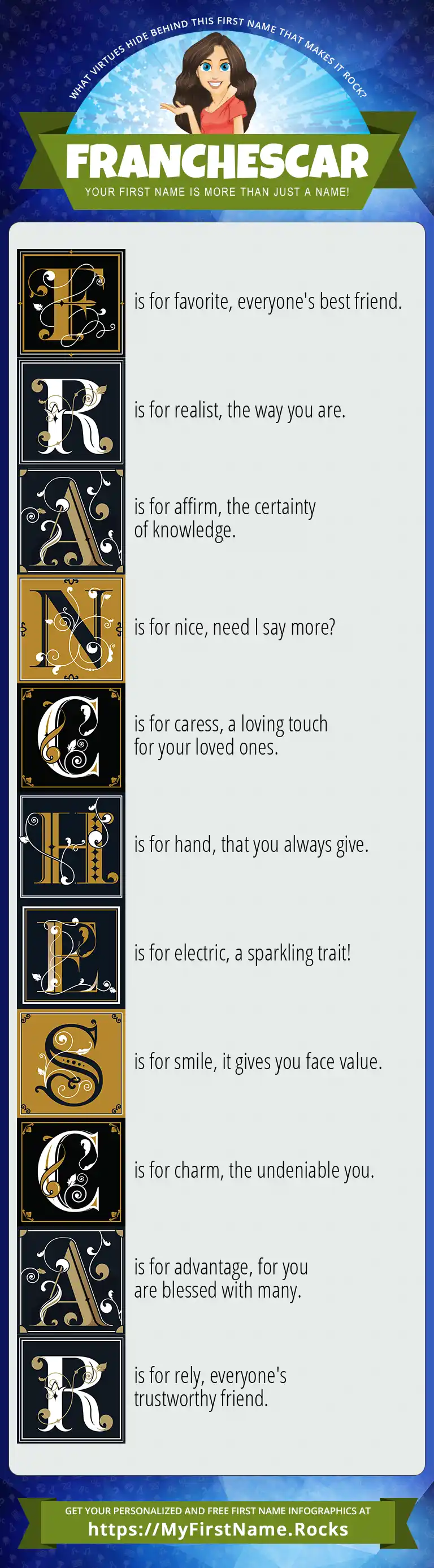 WHAT VIRTUES HIDE BEHIND THIS FIRST NAME THAT MAKES IT ROCK?

FRANCHESCAR

YOUR FIRST NAME IS MORE THAN JUST A NAME!

F is for favorite, everyone's best friend.

R is for realist, the way you are.

A is for affirm, the certainty of knowledge.

N is for nice, need I say more?

C is for caress, a loving touch for your loved ones.

H is for hand, that you always give.

E is for electric, a sparkling trait!

S is for smile, it gives you face value.

C is for charm, the undeniable you.

A is for advantage, for you are blessed with many.

R is for rely, everyone's trustworthy friend.

GET YOUR PERSONALIZED AND FREE FIRST NAME INFOGRAPHICS AT
https://MyFirstName.Rocks