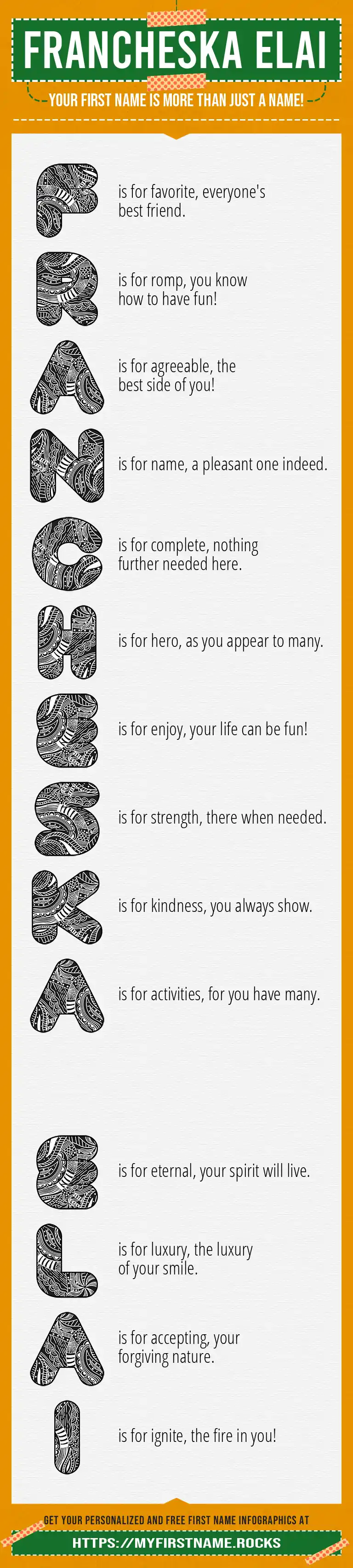 FRANCHESKA ELAI

YOUR FIRST NAME IS MORE THAN JUST A NAME!

F is for favorite, everyone's best friend.

R is for romp, you know how to have fun!

A is for agreeable, the best side of you!

N is for name, a pleasant one indeed.

C is for complete, nothing further needed here.

H is for hero, as you appear to many.

E is for enjoy, your life can be fun!

S is for strength, there when needed.

K is for kindness, you always show.

A is for activities, for you have many.

E is for eternal, your spirit will live.

L is for luxury, the luxury of your smile.

A is for accepting, your forgiving nature.

I is for ignite, the fire in you!

GET YOUR PERSONALIZED AND FREE FIRST NAME INFOGRAPHICS AT

HTTPS://MYFIRSTNAME.ROCKS