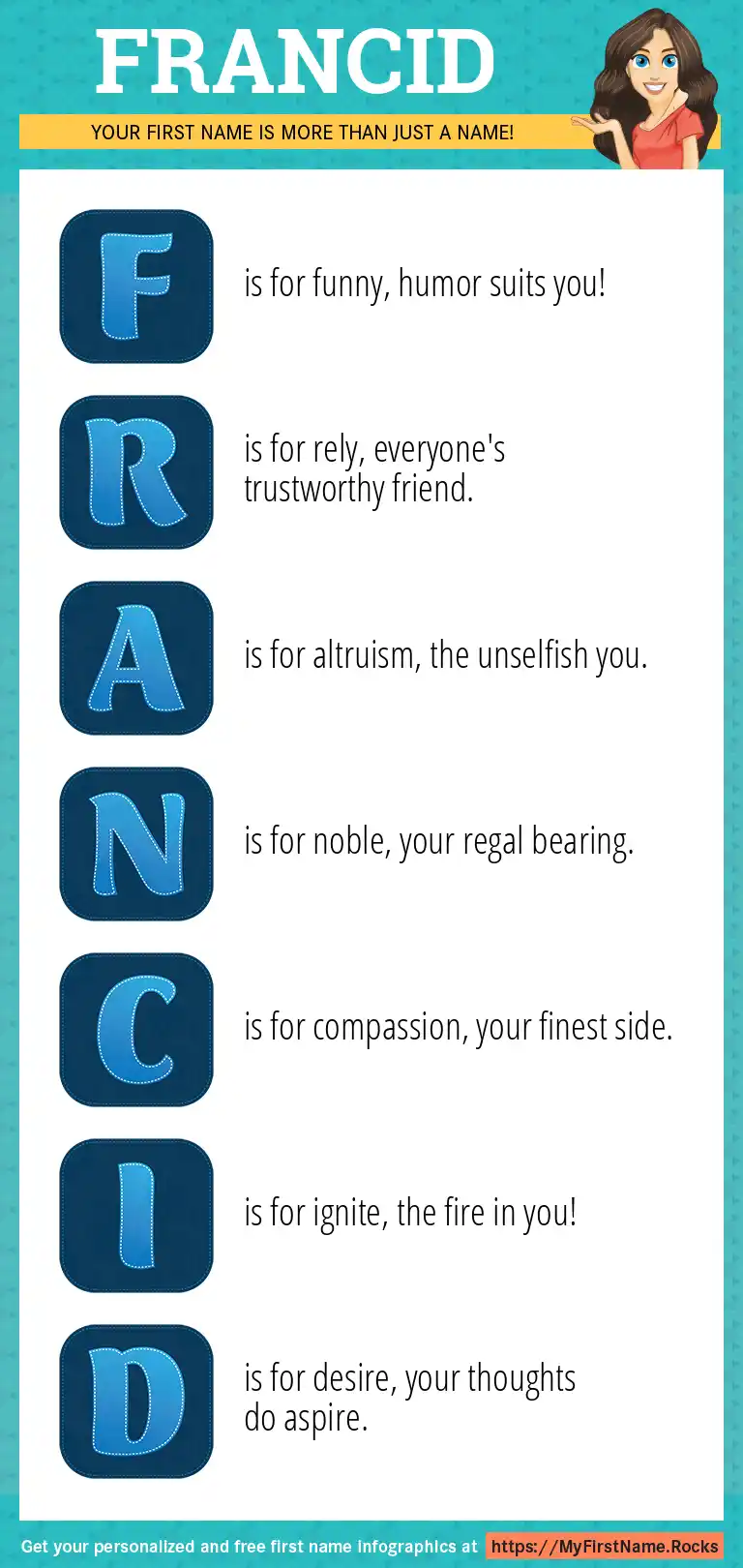 FRANCID

YOUR FIRST NAME IS MORE THAN JUST A NAME!

F is for funny, humor suits you!

R is for rely, everyone's trustworthy friend.

A is for altruism, the unselfish you.

N is for noble, your regal bearing.

C is for compassion, your finest side.

I is for ignite, the fire in you!

D is for desire, your thoughts do aspire.

Get your personalized and free first name infographics at https://MyFirstName.Rocks