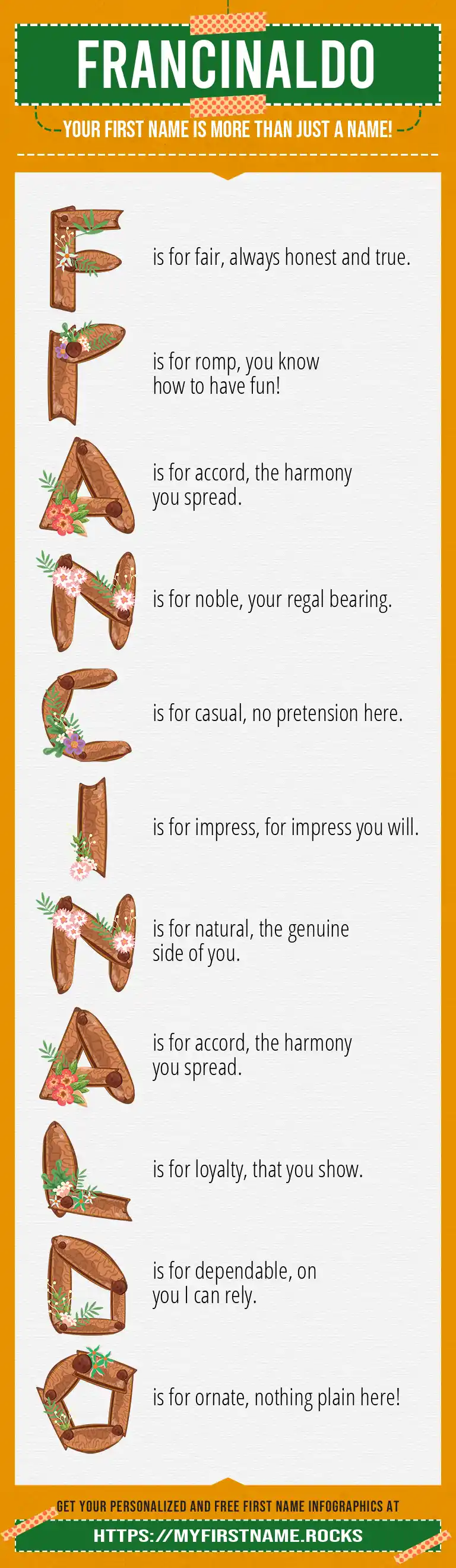 FRANCINALDO

YOUR FIRST NAME IS MORE THAN JUST A NAME!

F is for fair, always honest and true.

R is for romp, you know how to have fun!

A is for accord, the harmony you spread.

N is for noble, your regal bearing.

C is for casual, no pretension here.

I is for impress, for impress you will.

N is for natural, the genuine side of you.

A is for accord, the harmony you spread.

L is for loyalty, that you show.

D is for dependable, on you I can rely.

O is for ornate, nothing plain here!

GET YOUR PERSONALIZED AND FREE FIRST NAME INFOGRAPHICS AT

HTTPS://MYFIRSTNAME.ROCKS