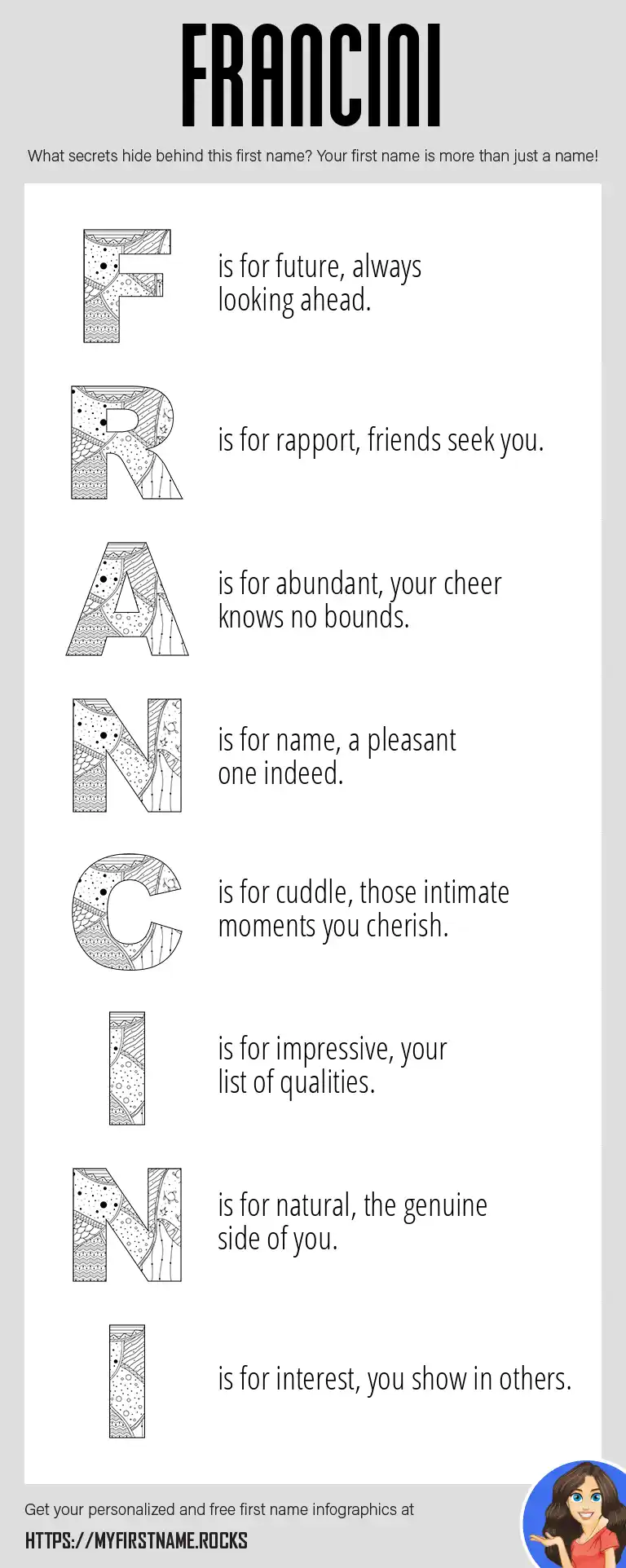 FRANCINI

What secrets hide behind this first name? Your first name is more than just a name!

F is for future, always looking ahead.

R is for rapport, friends seek you.

A is for abundant, your cheer knows no bounds.

N is for name, a pleasant one indeed.

C is for cuddle, those intimate moments you cherish.

I is for impressive, your list of qualities.

N is for natural, the genuine side of you.

I is for interest, you show in others.

Get your personalized and free first name infographics at
HTTPS://MYFIRSTNAME.ROCKS