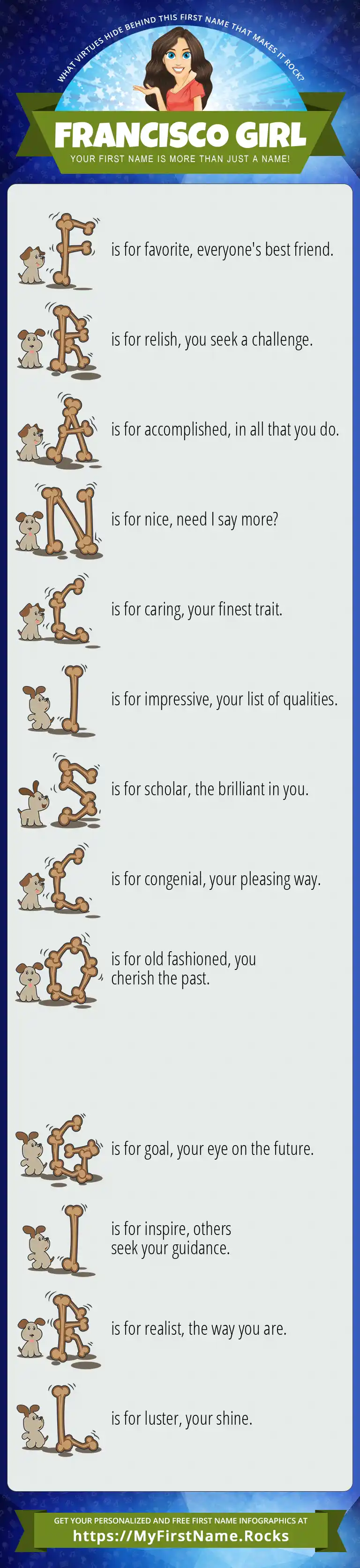 WHAT VIRTUES HIDE BEHIND THIS FIRST NAME THAT MAKES IT ROCK?

FRANCISCO GIRL

YOUR FIRST NAME IS MORE THAN JUST A NAME!

F is for favorite, everyone's best friend.

R is for relish, you seek a challenge.

A is for accomplished, in all that you do.

N is for nice, need I say more?

C is for caring, your finest trait.

I is for impressive, your list of qualities.

S is for scholar, the brilliant in you.

C is for congenial, your pleasing way.

O is for old fashioned, you cherish the past.

G is for goal, your eye on the future.

I is for inspire, others seek your guidance.

R is for realist, the way you are.

L is for luster, your shine.

GET YOUR PERSONALIZED AND FREE FIRST NAME INFOGRAPHICS AT
https://MyFirstName.Rocks