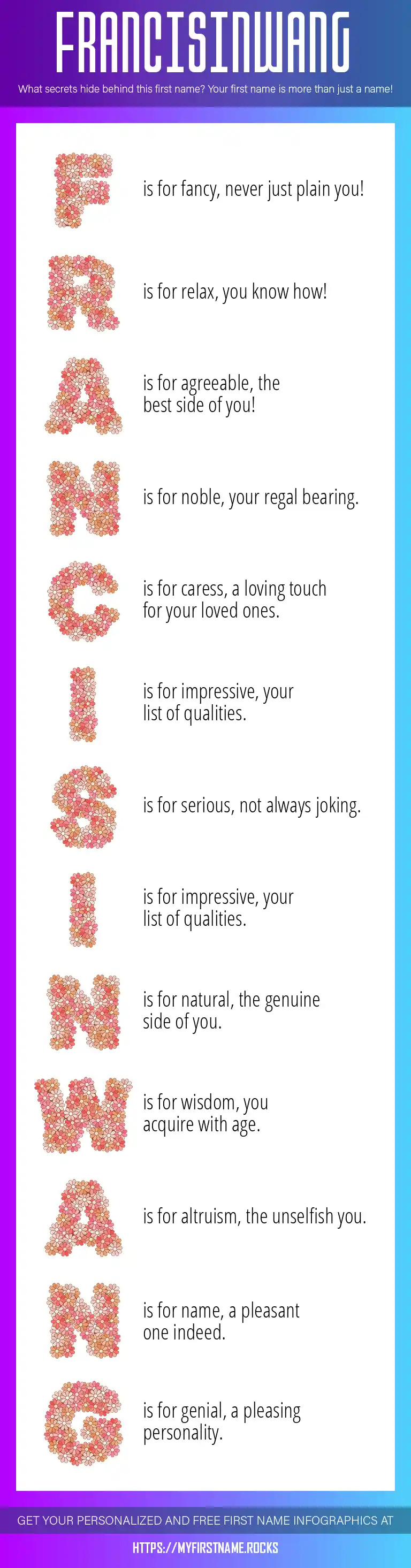 FRANCISINWANG

What secrets hide behind this first name? Your first name is more than just a name!

F is for fancy, never just plain you!

R is for relax, you know how!

A is for agreeable, the best side of you!

N is for noble, your regal bearing.

C is for caress, a loving touch for your loved ones.

I is for impressive, your list of qualities.

S is for serious, not always joking.

I is for impressive, your list of qualities.

N is for natural, the genuine side of you.

W is for wisdom, you acquire with age.

A is for altruism, the unselfish you.

N is for name, a pleasant one indeed.

G is for genial, a pleasing personality.

GET YOUR PERSONALIZED AND FREE FIRST NAME INFOGRAPHICS AT

HTTPS://MYFIRSTNAME.ROCKS