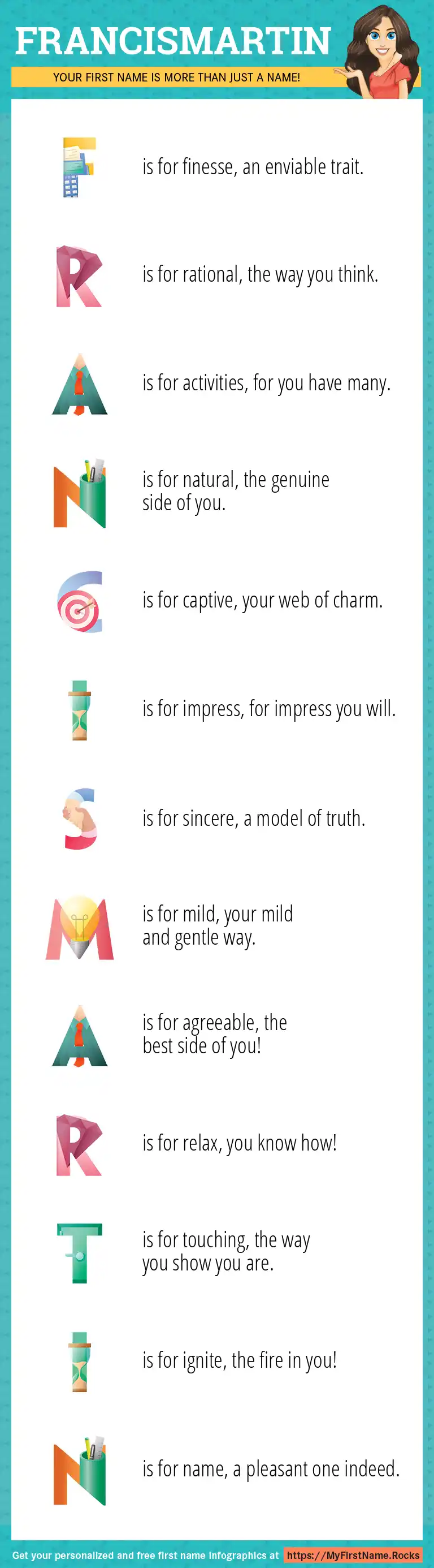 FRANCISMARTIN

YOUR FIRST NAME IS MORE THAN JUST A NAME!

F is for finesse, an enviable trait.

R is for rational, the way you think.

A is for activities, for you have many.

N is for natural, the genuine side of you.

C is for captive, your web of charm.

I is for impress, for impress you will.

S is for sincere, a model of truth.

M is for mild, your mild and gentle way.

A is for agreeable, the best side of you!

R is for relax, you know how!

T is for touching, the way you show you are.

I is for ignite, the fire in you!

N is for name, a pleasant one indeed.

Get your personalized and free first name infographics at https://MyFirstName.Rocks