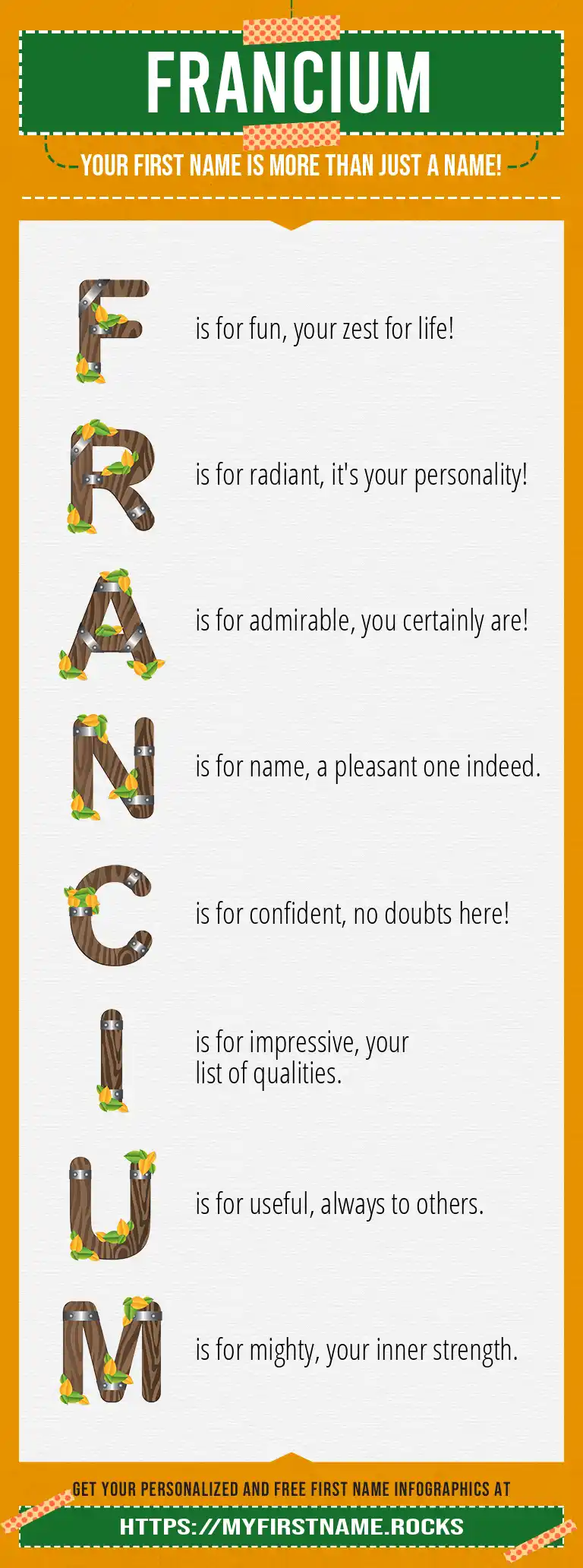 FRANCIUM

YOUR FIRST NAME IS MORE THAN JUST A NAME!

F is for fun, your zest for life!

R is for radiant, it's your personality!

A is for admirable, you certainly are!

N is for name, a pleasant one indeed.

C is for confident, no doubts here!

I is for impressive, your list of qualities.

U is for useful, always to others.

M is for mighty, your inner strength.

GET YOUR PERSONALIZED AND FREE FIRST NAME INFOGRAPHICS AT

HTTPS://MYFIRSTNAME.ROCKS