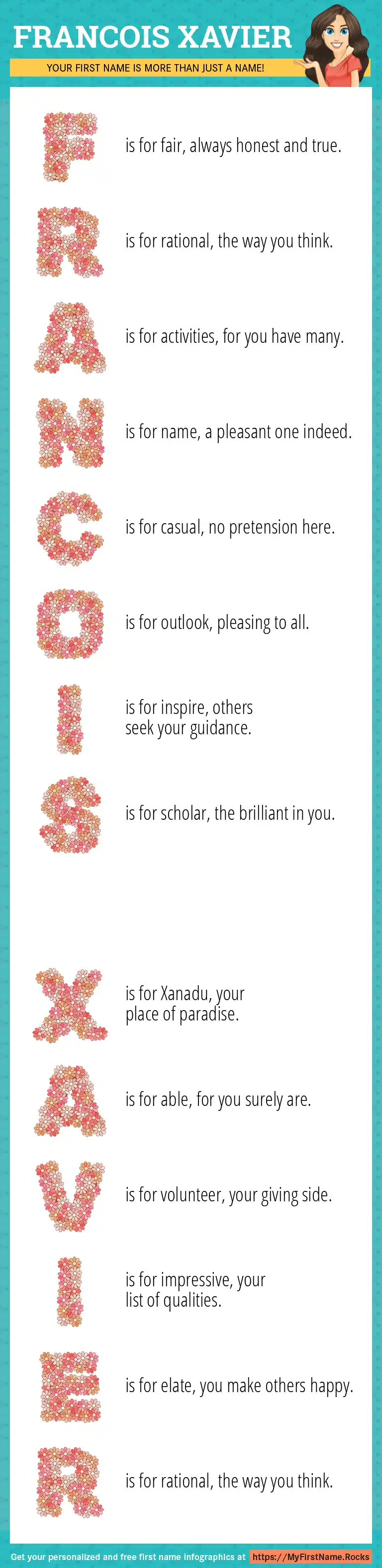 FRANCOIS XAVIER

YOUR FIRST NAME IS MORE THAN JUST A NAME!

F is for fair, always honest and true.

R is for rational, the way you think.

A is for activities, for you have many.

N is for name, a pleasant one indeed.

C is for casual, no pretension here.

O is for outlook, pleasing to all.

I is for inspire, others seek your guidance.

S is for scholar, the brilliant in you.

X is for Xanadu, your place of paradise.

A is for able, for you surely are.

V is for volunteer, your giving side.

I is for impressive, your list of qualities.

E is for elate, you make others happy.

R is for rational, the way you think.

Get your personalized and free first name infographics at https://MyFirstName.Rocks