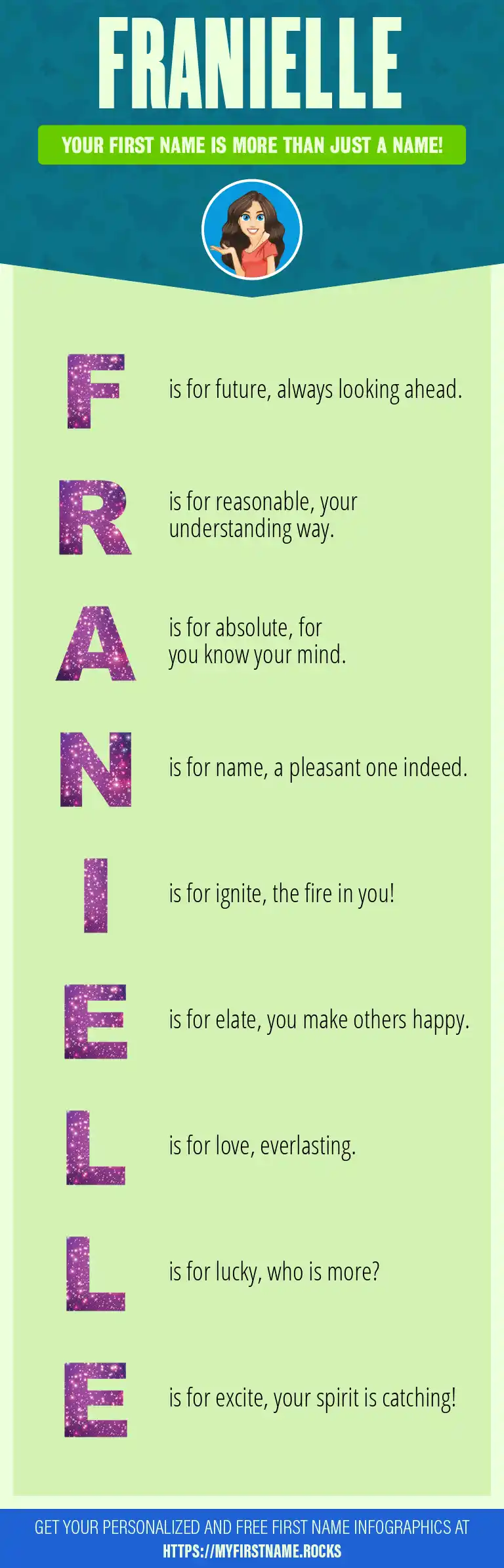 FRANIELLE

YOUR FIRST NAME IS MORE THAN JUST A NAME!

F is for future, always looking ahead.

R is for reasonable, your understanding way.

A is for absolute, for you know your mind.

N is for name, a pleasant one indeed.

I is for ignite, the fire in you!

E is for elate, you make others happy.

L is for love, everlasting.

L is for lucky, who is more?

E is for excite, your spirit is catching!

GET YOUR PERSONALIZED AND FREE FIRST NAME INFOGRAPHICS AT HTTPS://MYFIRSTNAME.ROCKS