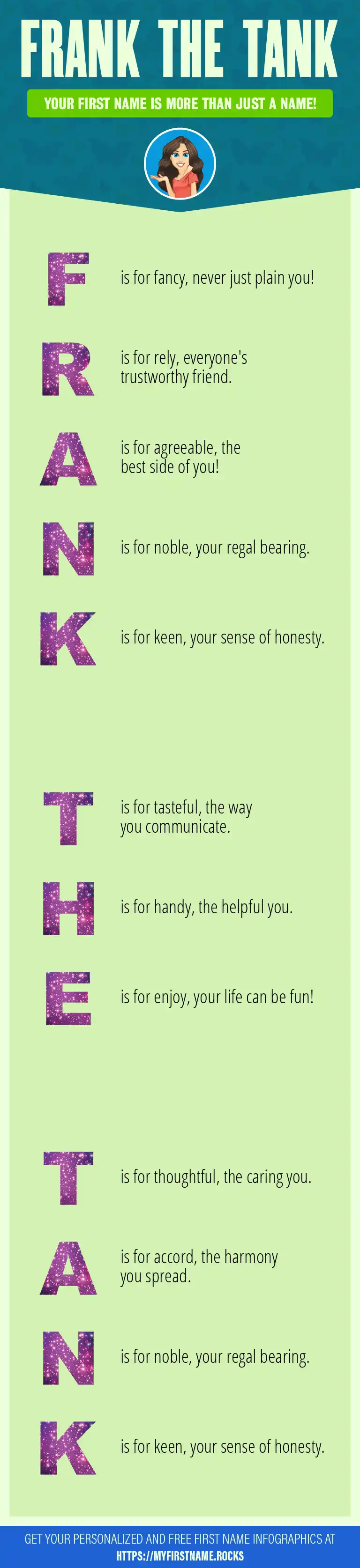 FRANK THE TANK

YOUR FIRST NAME IS MORE THAN JUST A NAME!

F is for fancy, never just plain you!

R is for rely, everyone's trustworthy friend.

A is for agreeable, the best side of you!

N is for noble, your regal bearing.

K is for keen, your sense of honesty.

T is for tasteful, the way you communicate.

H is for handy, the helpful you.

E is for enjoy, your life can be fun!

T is for thoughtful, the caring you.

A is for accord, the harmony you spread.

N is for noble, your regal bearing.

K is for keen, your sense of honesty.

GET YOUR PERSONALIZED AND FREE FIRST NAME INFOGRAPHICS AT HTTPS://MYFIRSTNAME.ROCKS