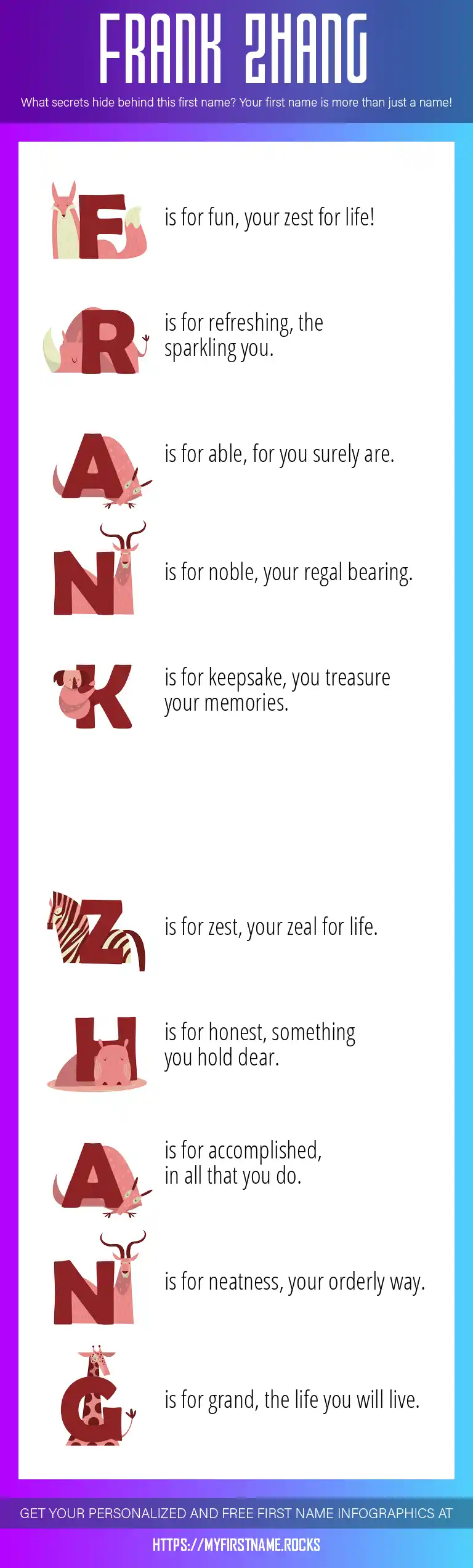 FRANK ZHANG

What secrets hide behind this first name? Your first name is more than just a name!

F is for fun, your zest for life!

R is for refreshing, the sparkling you.

A is for able, for you surely are.

N is for noble, your regal bearing.

K is for keepsake, you treasure your memories.

Z is for zest, your zeal for life.

H is for honest, something you hold dear.

A is for accomplished, in all that you do.

N is for neatness, your orderly way.

G is for grand, the life you will live.

GET YOUR PERSONALIZED AND FREE FIRST NAME INFOGRAPHICS AT

HTTPS://MYFIRSTNAME.ROCKS