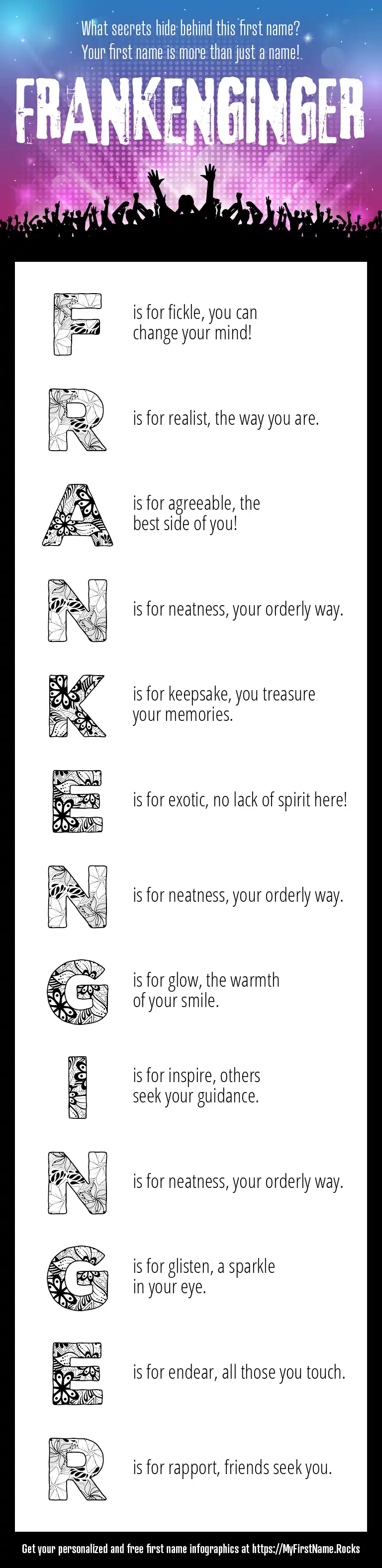 What secrets hide behind this first name?
Your first name is more than just a name!

FRANKENGINGER

F is for fickle, you can change your mind!

R is for realist, the way you are.

A is for agreeable, the best side of you!

N is for neatness, your orderly way.

K is for keepsake, you treasure your memories.

E is for exotic, no lack of spirit here!

N is for neatness, your orderly way.

G is for glow, the warmth of your smile.

I is for inspire, others seek your guidance.

N is for neatness, your orderly way.

G is for glisten, a sparkle in your eye.

E is for endear, all those you touch.

R is for rapport, friends seek you.

Get your personalized and free first name infographics at https://MyFirstName.Rocks