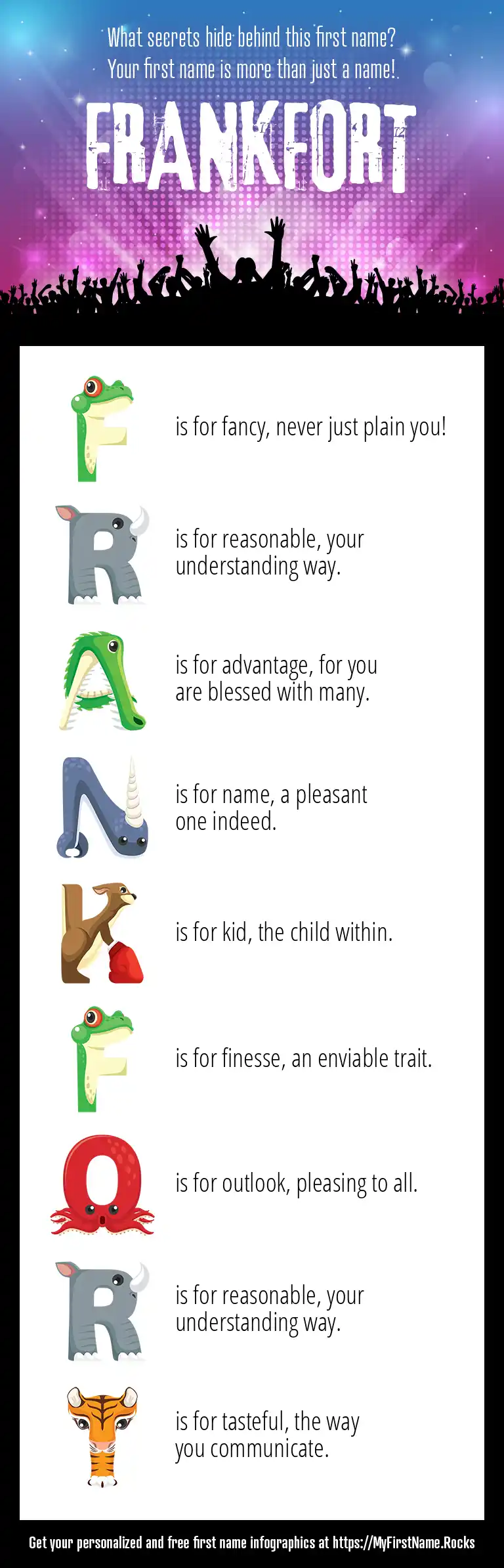 What secrets hide behind this first name?
Your first name is more than just a name!

FRANKFORT

F is for fancy, never just plain you!

R is for reasonable, your understanding way.

A is for advantage, for you are blessed with many.

N is for name, a pleasant one indeed.

K is for kid, the child within.

F is for finesse, an enviable trait.

O is for outlook, pleasing to all.

R is for reasonable, your understanding way.

T is for tasteful, the way you communicate.

Get your personalized and free first name infographics at https://MyFirstName.Rocks