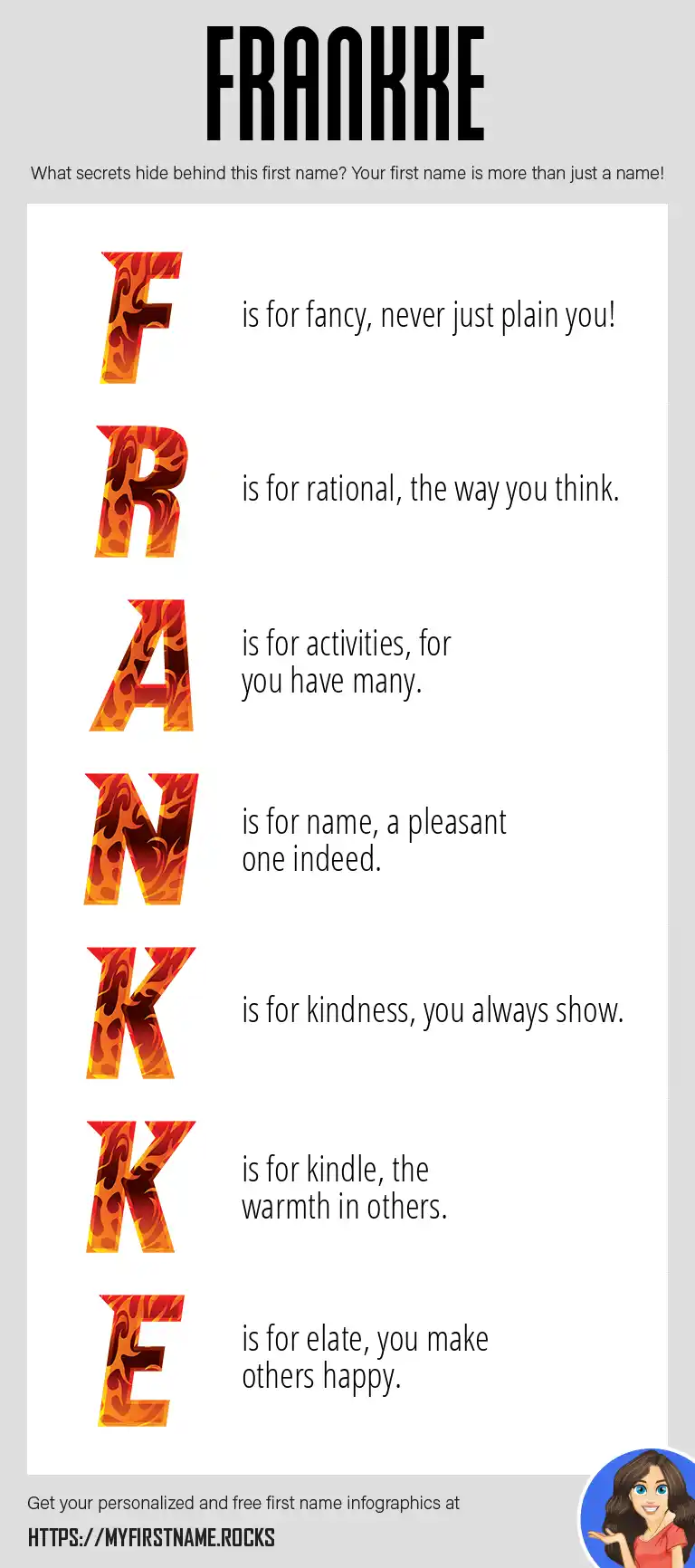 FRANKKE

What secrets hide behind this first name? Your first name is more than just a name!

F is for fancy, never just plain you!

R is for rational, the way you think.

A is for activities, for you have many.

N is for name, a pleasant one indeed.

K is for kindness, you always show.

K is for kindle, the warmth in others.

E is for elate, you make others happy.

Get your personalized and free first name infographics at

HTTPS://MYFIRSTNAME.ROCKS