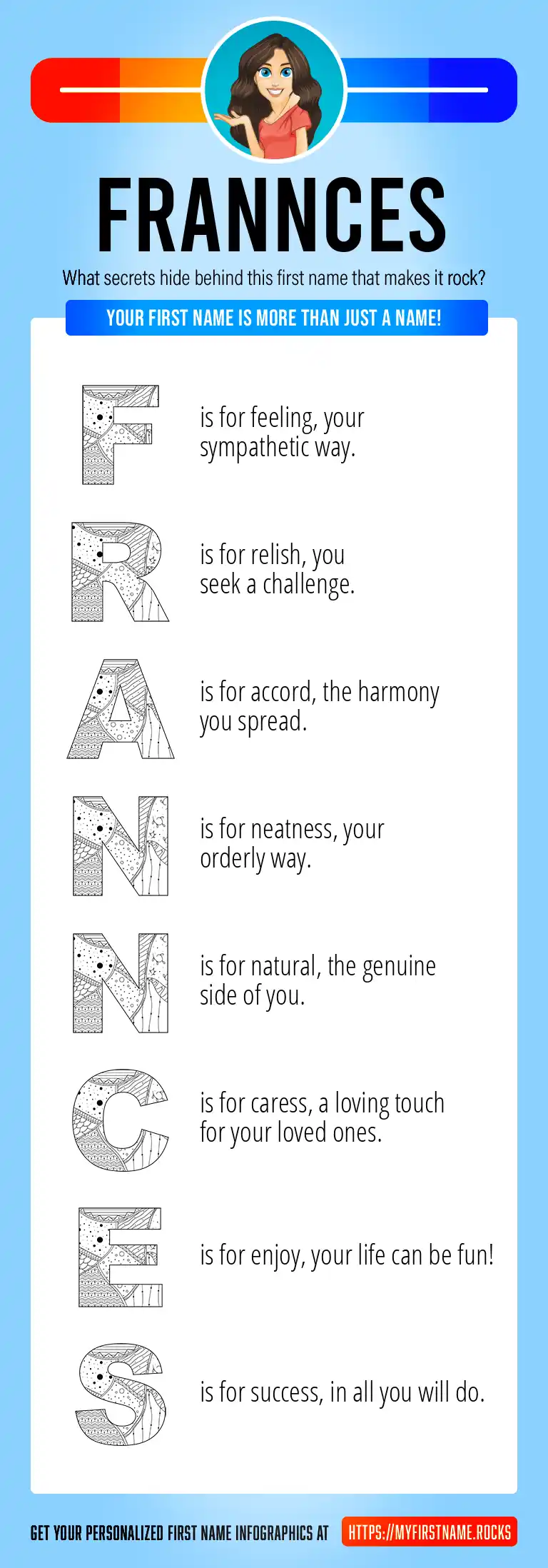 FRANNCES

What secrets hide behind this first name that makes it rock?

YOUR FIRST NAME IS MORE THAN JUST A NAME!

F is for feeling, your sympathetic way.

R is for relish, you seek a challenge.

A is for accord, the harmony you spread.

N is for neatness, your orderly way.

N is for natural, the genuine side of you.

C is for caress, a loving touch for your loved ones.

E is for enjoy, your life can be fun!

S is for success, in all you will do.

GET YOUR PERSONALIZED FIRST NAME INFOGRAPHICS AT HTTPS://MYFIRSTNAME.ROCKS