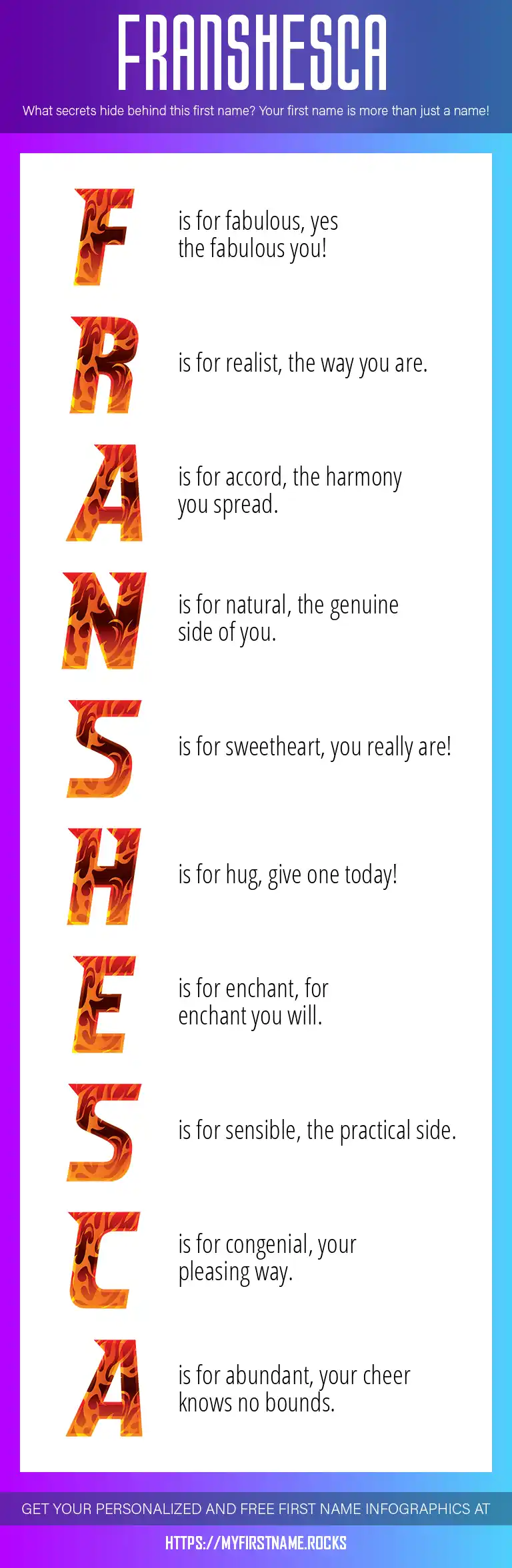 FRANSHESCA

What secrets hide behind this first name? Your first name is more than just a name!

F is for fabulous, yes the fabulous you!

R is for realist, the way you are.

A is for accord, the harmony you spread.

N is for natural, the genuine side of you.

S is for sweetheart, you really are!

H is for hug, give one today!

E is for enchant, for enchant you will.

S is for sensible, the practical side.

C is for congenial, your pleasing way.

A is for abundant, your cheer knows no bounds.

GET YOUR PERSONALIZED AND FREE FIRST NAME INFOGRAPHICS AT

HTTPS://MYFIRSTNAME.ROCKS