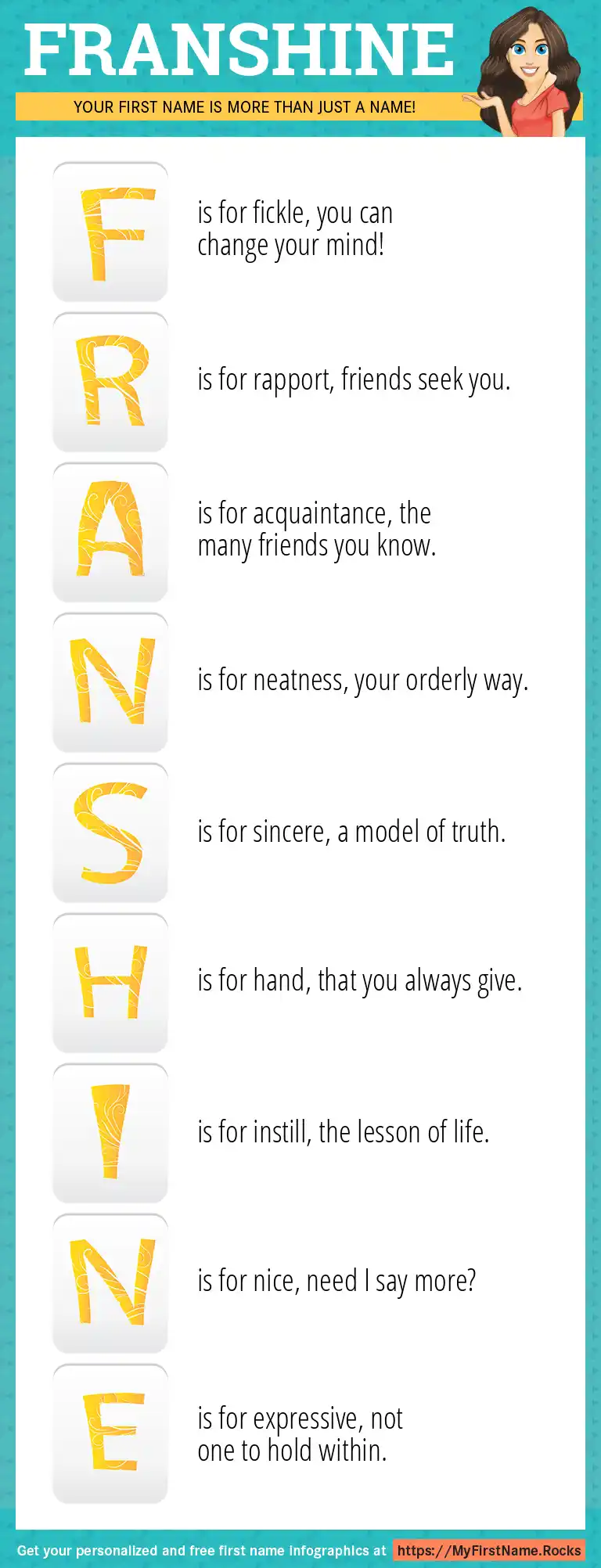 FRANSHINE

YOUR FIRST NAME IS MORE THAN JUST A NAME!

F is for fickle, you can change your mind!

R is for rapport, friends seek you.

A is for acquaintance, the many friends you know.

N is for neatness, your orderly way.

S is for sincere, a model of truth.

H is for hand, that you always give.

I is for instill, the lesson of life.

N is for nice, need I say more?

E is for expressive, not one to hold within.

Get your personalized and free first name infographics at https://MyFirstName.Rocks