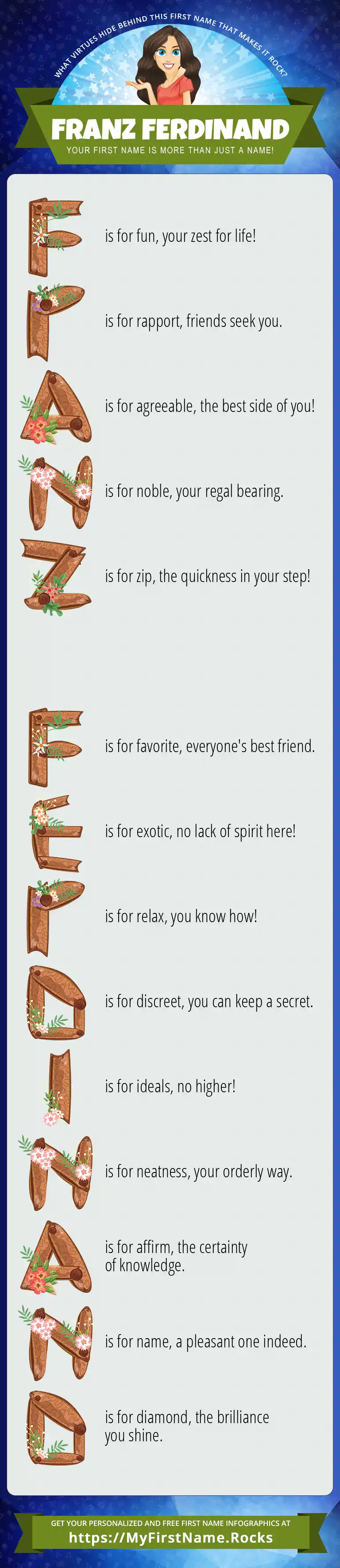 WHAT VIRTUES HIDE BEHIND THIS FIRST NAME THAT MAKES IT ROCK?

FRANZ FERDINAND

YOUR FIRST NAME IS MORE THAN JUST A NAME!

F is for fun, your zest for life!

R is for rapport, friends seek you.

A is for agreeable, the best side of you!

N is for noble, your regal bearing.

Z is for zip, the quickness in your step!

F is for favorite, everyone's best friend.

E is for exotic, no lack of spirit here!

R is for relax, you know how!

D is for discreet, you can keep a secret.

I is for ideals, no higher!

N is for neatness, your orderly way.

A is for affirm, the certainty of knowledge.

N is for name, a pleasant one indeed.

D is for diamond, the brilliance you shine.

GET YOUR PERSONALIZED AND FREE FIRST NAME INFOGRAPHICS AT

https://MyFirstName.Rocks