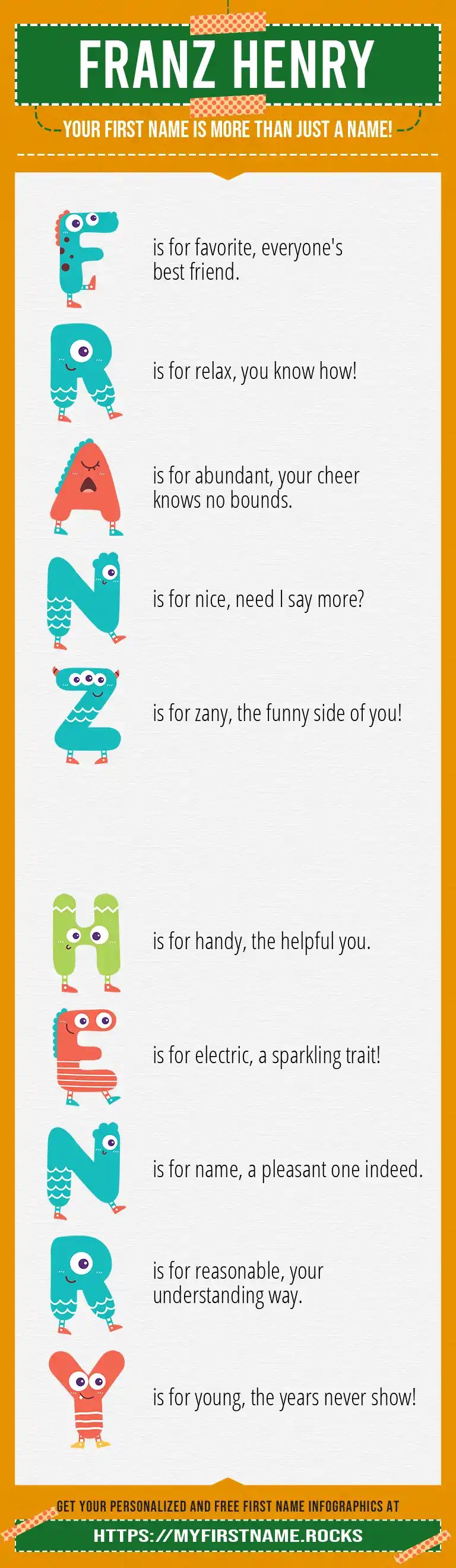 FRANZ HENRY

YOUR FIRST NAME IS MORE THAN JUST A NAME!

F is for favorite, everyone's best friend.

R is for relax, you know how!

A is for abundant, your cheer knows no bounds.

N is for nice, need I say more?

Z is for zany, the funny side of you!

H is for handy, the helpful you.

E is for electric, a sparkling trait!

N is for name, a pleasant one indeed.

R is for reasonable, your understanding way.

Y is for young, the years never show!

GET YOUR PERSONALIZED AND FREE FIRST NAME INFOGRAPHICS AT

HTTPS://MYFIRSTNAME.ROCKS