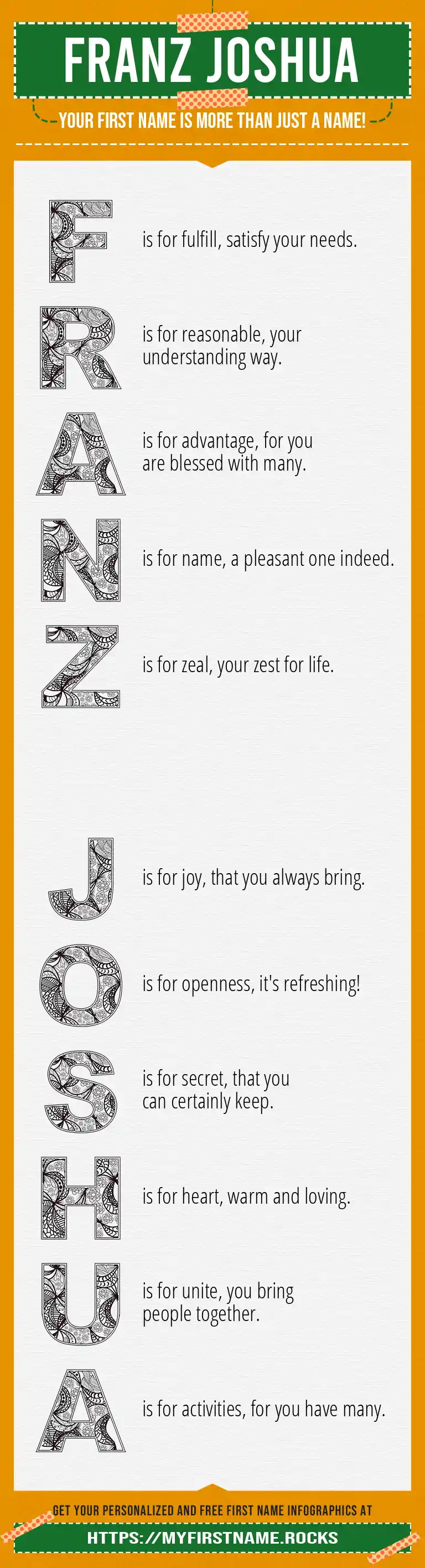 FRANZ JOSHUA

YOUR FIRST NAME IS MORE THAN JUST A NAME!

F is for fulfill, satisfy your needs.

R is for reasonable, your understanding way.

A is for advantage, for you are blessed with many.

N is for name, a pleasant one indeed.

Z is for zeal, your zest for life.

J is for joy, that you always bring.

O is for openness, it's refreshing!

S is for secret, that you can certainly keep.

H is for heart, warm and loving.

U is for unite, you bring people together.

A is for activities, for you have many.

GET YOUR PERSONALIZED AND FREE FIRST NAME INFOGRAPHICS AT

HTTPS://MYFIRSTNAME.ROCKS