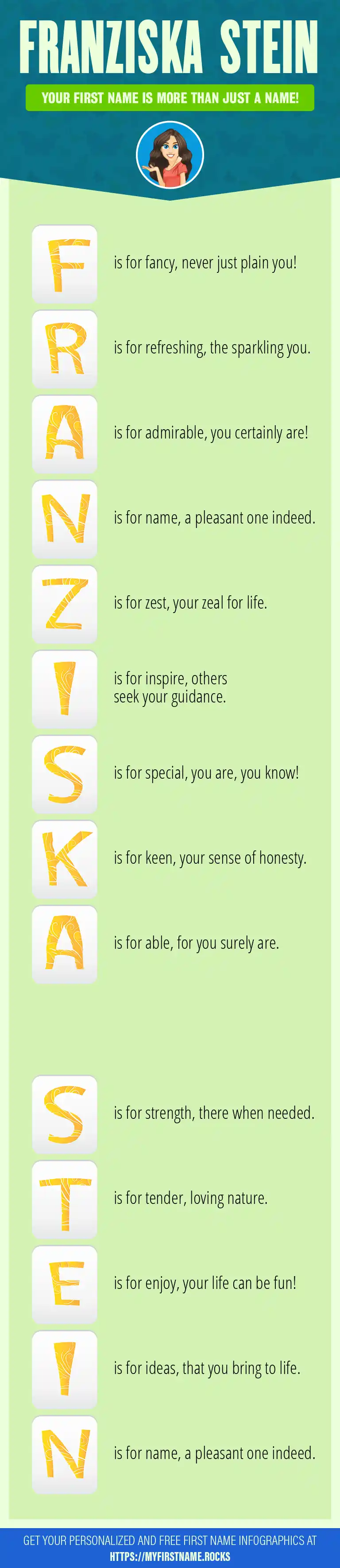 FRANZISKA STEIN

YOUR FIRST NAME IS MORE THAN JUST A NAME!

F is for fancy, never just plain you!

R is for refreshing, the sparkling you.

A is for admirable, you certainly are!

N is for name, a pleasant one indeed.

Z is for zest, your zeal for life.

I is for inspire, others seek your guidance.

S is for special, you are, you know!

K is for keen, your sense of honesty.

A is for able, for you surely are.

S is for strength, there when needed.

T is for tender, loving nature.

E is for enjoy, your life can be fun!

I is for ideas, that you bring to life.

N is for name, a pleasant one indeed.

GET YOUR PERSONALIZED AND FREE FIRST NAME INFOGRAPHICS AT HTTPS://MYFIRSTNAME.ROCKS