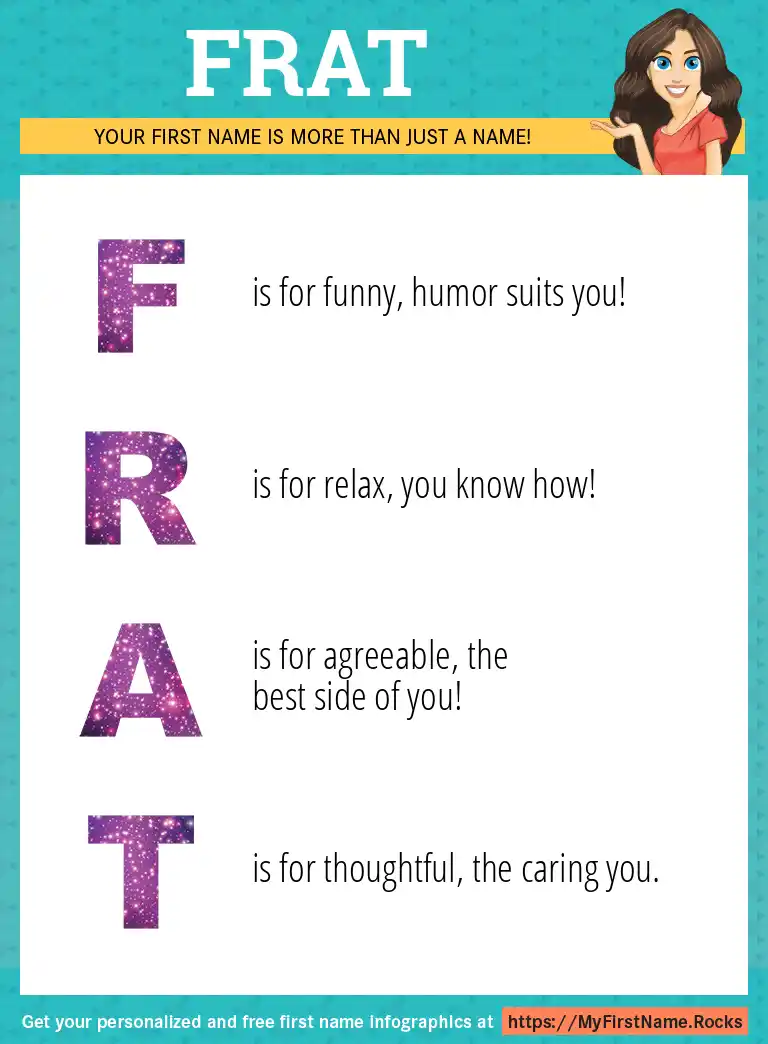 FRAT

YOUR FIRST NAME IS MORE THAN JUST A NAME!

F is for funny, humor suits you!

R is for relax, you know how!

A is for agreeable, the best side of you!

T is for thoughtful, the caring you.

Get your personalized and free first name infographics at https://MyFirstName.Rocks