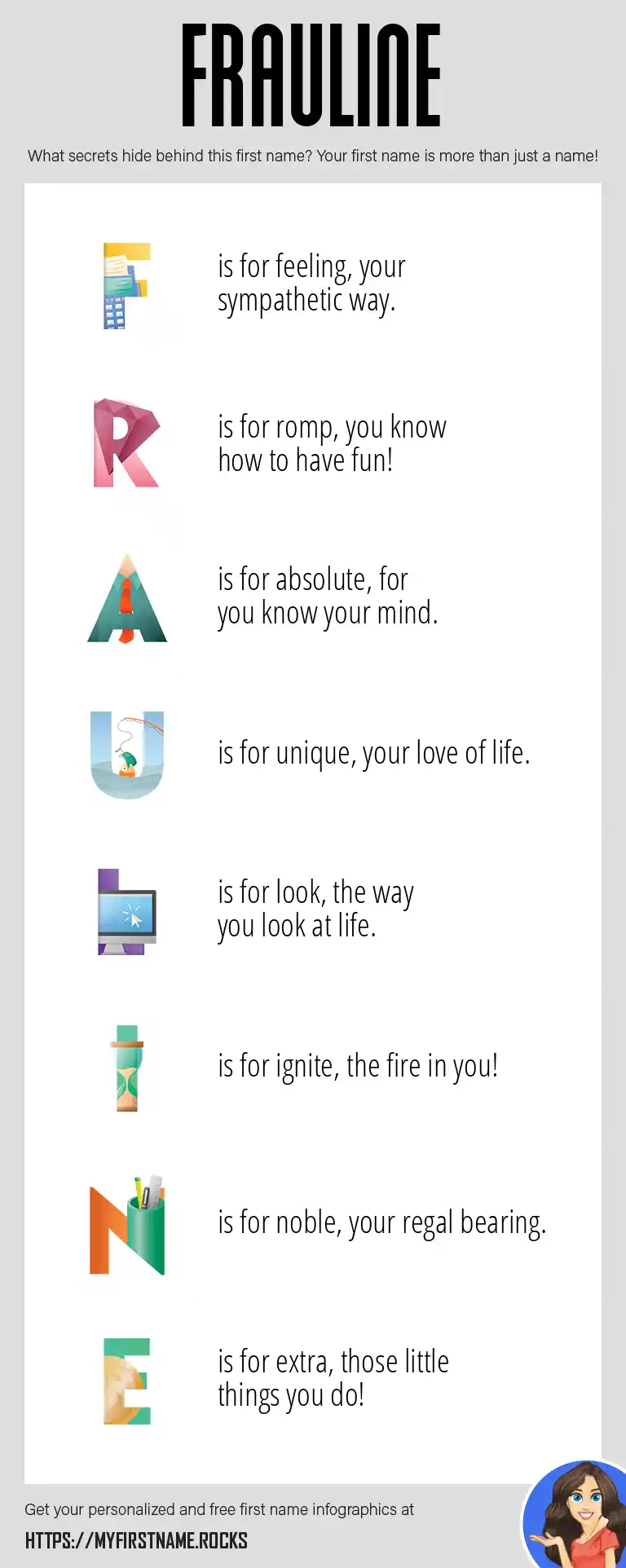 FRAULINE

What secrets hide behind this first name? Your first name is more than just a name!

F is for feeling, your sympathetic way.

R is for romp, you know how to have fun!

A is for absolute, for you know your mind.

U is for unique, your love of life.

L is for look, the way you look at life.

I is for ignite, the fire in you!

N is for noble, your regal bearing.

E is for extra, those little things you do!

Get your personalized and free first name infographics at

HTTPS://MYFIRSTNAME.ROCKS