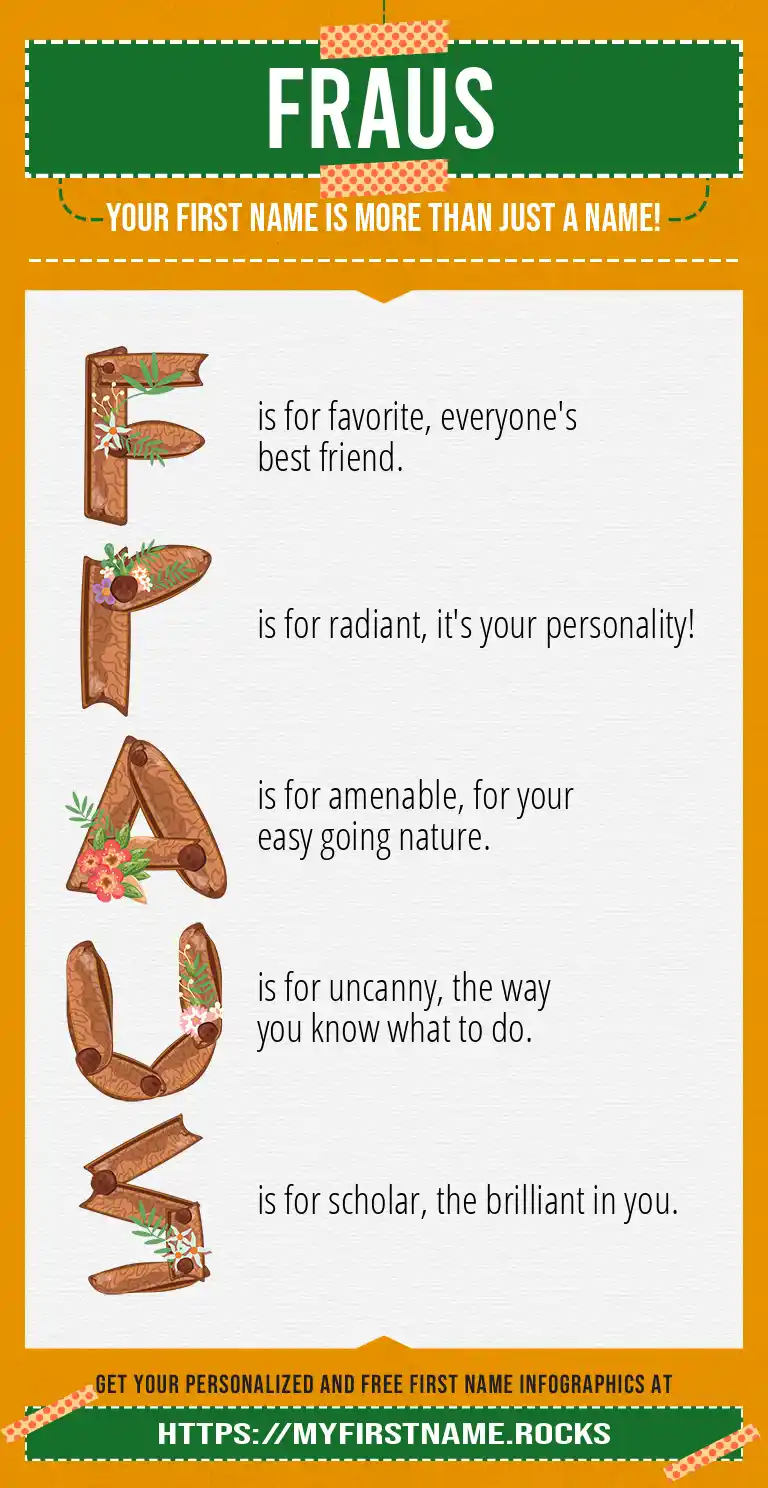 FRAUS

YOUR FIRST NAME IS MORE THAN JUST A NAME!

F is for favorite, everyone's best friend.

R is for radiant, it's your personality!

A is for amenable, for your easy going nature.

U is for uncanny, the way you know what to do.

S is for scholar, the brilliant in you.

GET YOUR PERSONALIZED AND FREE FIRST NAME INFOGRAPHICS AT

HTTPS://MYFIRSTNAME.ROCKS