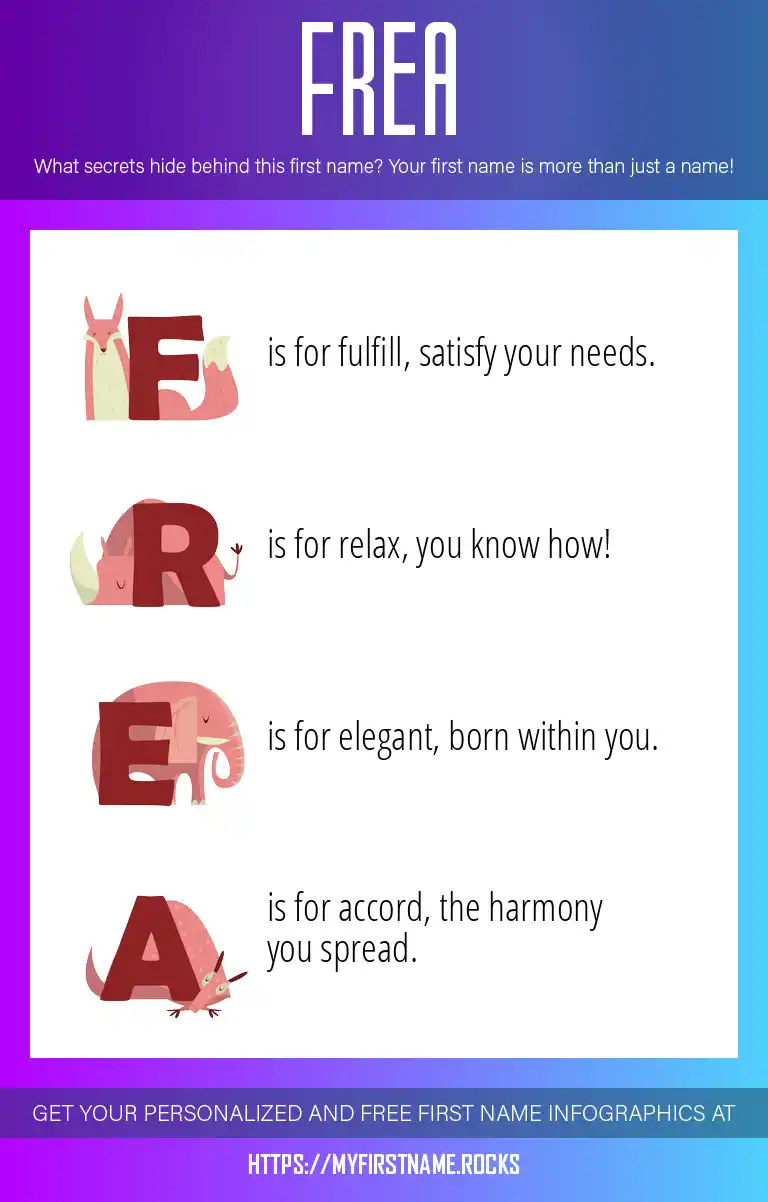 FREA

What secrets hide behind this first name? Your first name is more than just a name!

F is for fulfill, satisfy your needs.

R is for relax, you know how!

E is for elegant, born within you.

A is for accord, the harmony you spread.

GET YOUR PERSONALIZED AND FREE FIRST NAME INFOGRAPHICS AT

HTTPS://MYFIRSTNAME.ROCKS