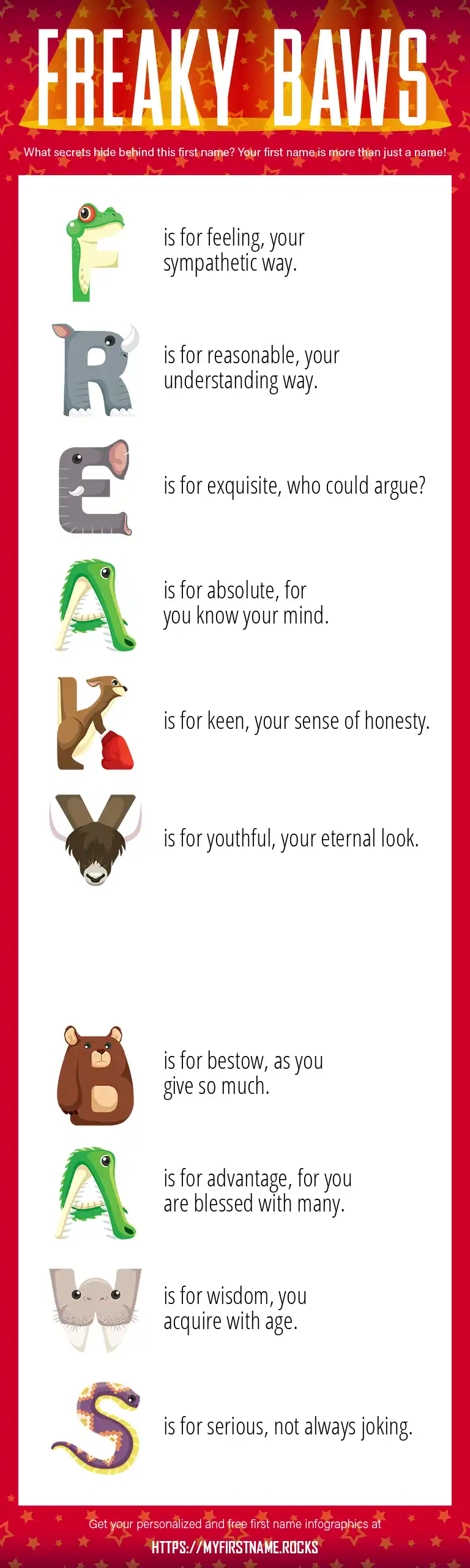 FREAKY BAWS

What secrets hide behind this first name? Your first name is more than just a name!

F is for feeling, your sympathetic way.

R is for reasonable, your understanding way.

E is for exquisite, who could argue?

A is for absolute, for you know your mind.

K is for keen, your sense of honesty.

Y is for youthful, your eternal look.

B is for bestow, as you give so much.

A is for advantage, for you are blessed with many.

W is for wisdom, you acquire with age.

S is for serious, not always joking.

Get your personalized and free first name infographics at

HTTPS://MYFIRSTNAME.ROCKS