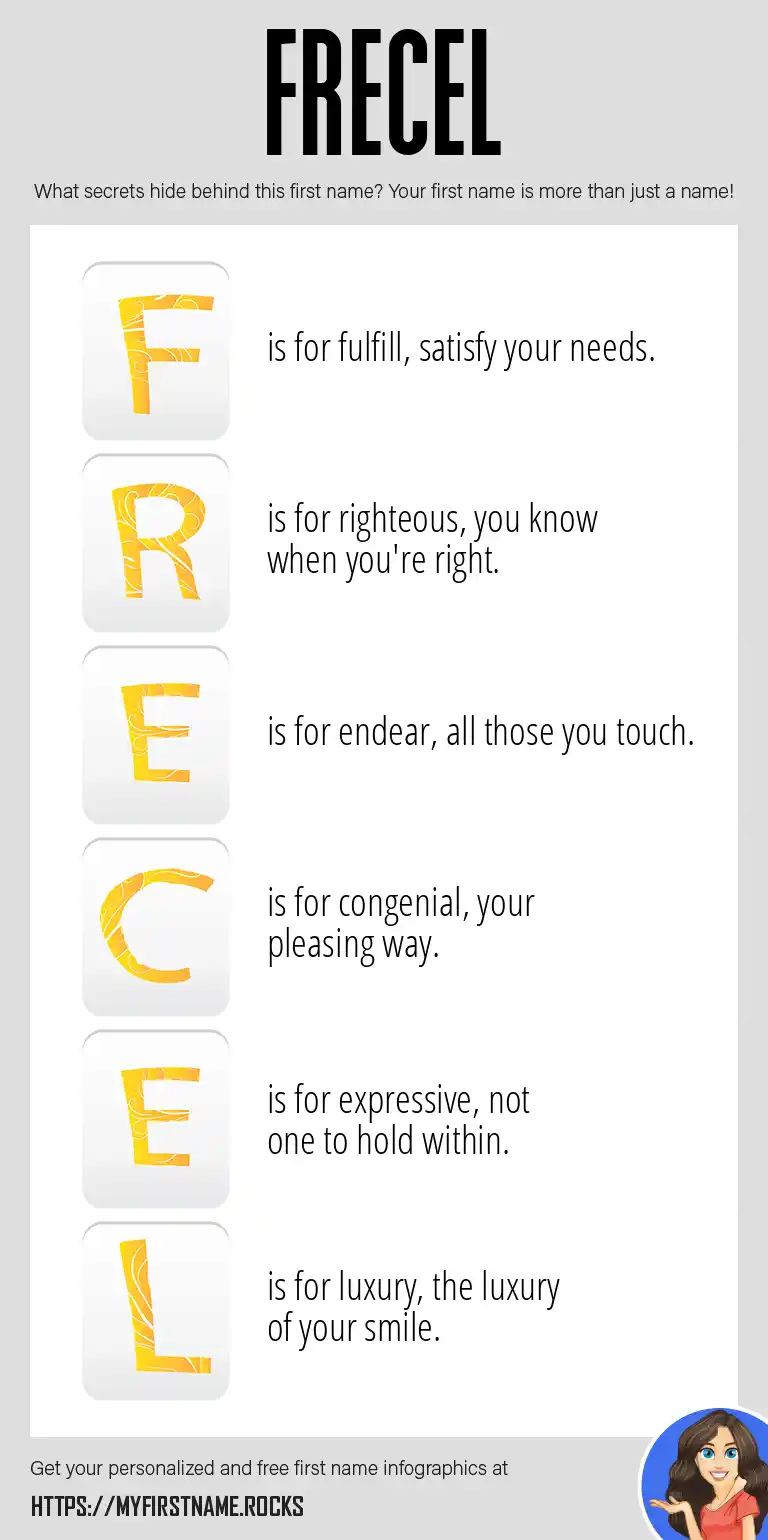 FRECEL

What secrets hide behind this first name? Your first name is more than just a name!

F is for fulfill, satisfy your needs.

R is for righteous, you know when you're right.

E is for endear, all those you touch.

C is for congenial, your pleasing way.

E is for expressive, not one to hold within.

L is for luxury, the luxury of your smile.

Get your personalized and free first name infographics at

HTTPS://MYFIRSTNAME.ROCKS