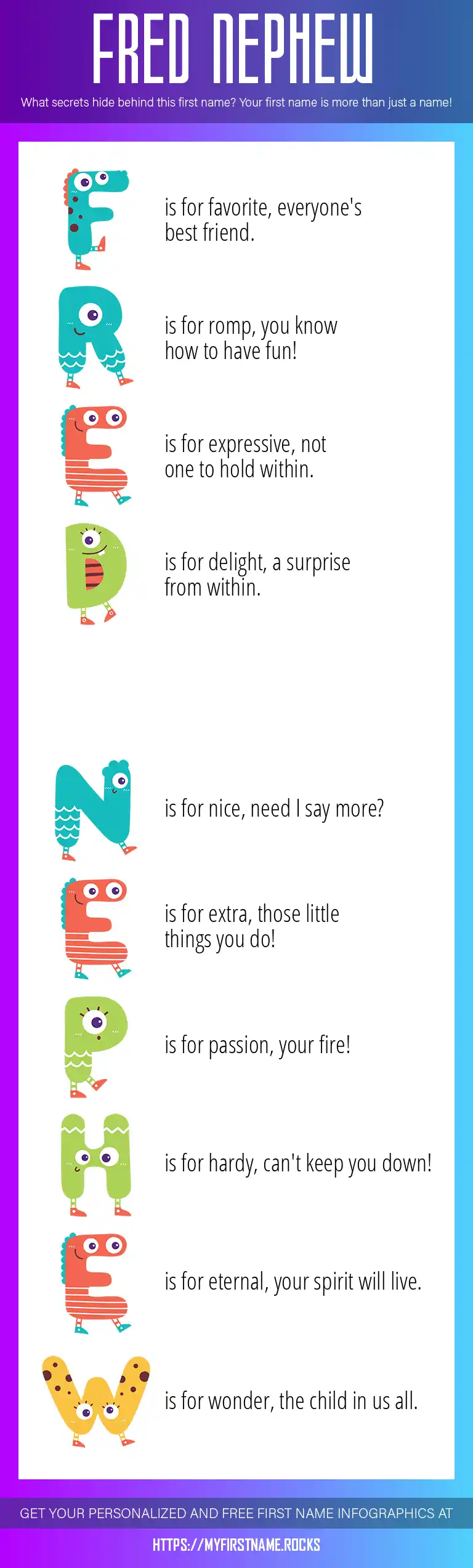 FRED NEPHEW

What secrets hide behind this first name? Your first name is more than just a name!

F is for favorite, everyone's best friend.

R is for romp, you know how to have fun!

E is for expressive, not one to hold within.

D is for delight, a surprise from within.

N is for nice, need I say more?

E is for extra, those little things you do!

P is for passion, your fire!

H is for hardy, can't keep you down!

E is for eternal, your spirit will live.

W is for wonder, the child in us all.

GET YOUR PERSONALIZED AND FREE FIRST NAME INFOGRAPHICS AT

HTTPS://MYFIRSTNAME.ROCKS