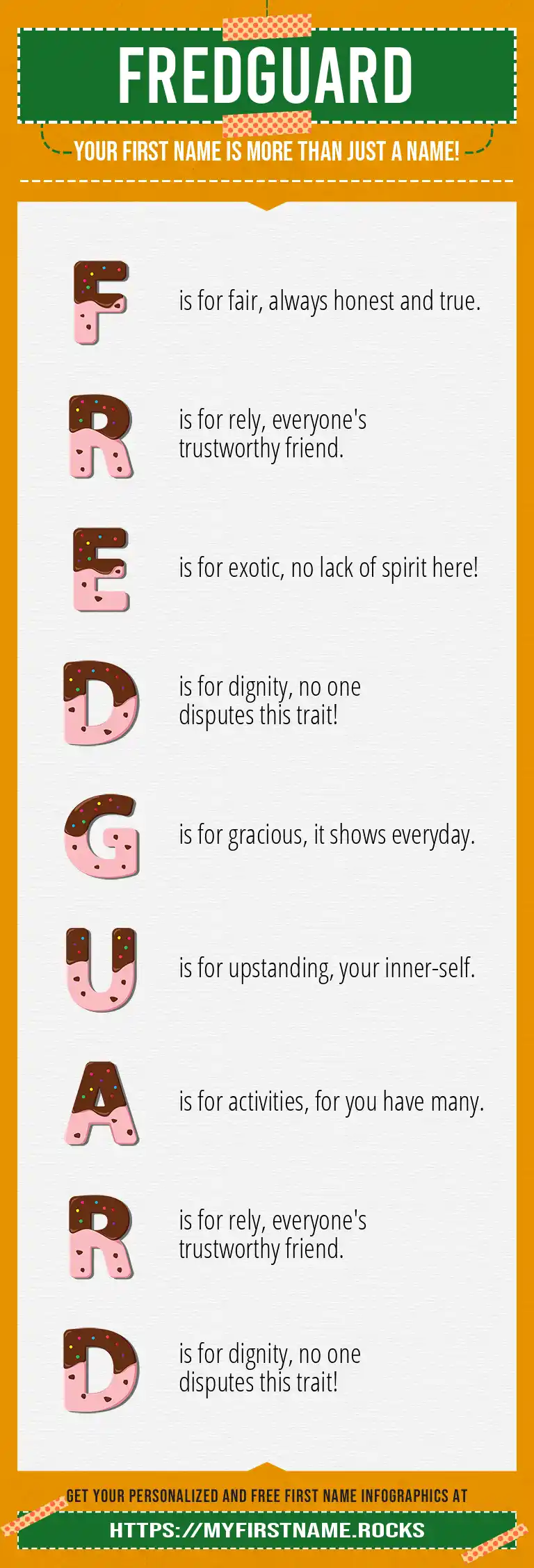 FREDGUARD

YOUR FIRST NAME IS MORE THAN JUST A NAME!

F is for fair, always honest and true.

R is for rely, everyone's trustworthy friend.

E is for exotic, no lack of spirit here!

D is for dignity, no one disputes this trait!

G is for gracious, it shows everyday.

U is for upstanding, your inner-self.

A is for activities, for you have many.

R is for rely, everyone's trustworthy friend.

D is for dignity, no one disputes this trait!

GET YOUR PERSONALIZED AND FREE FIRST NAME INFOGRAPHICS AT

HTTPS://MYFIRSTNAME.ROCKS