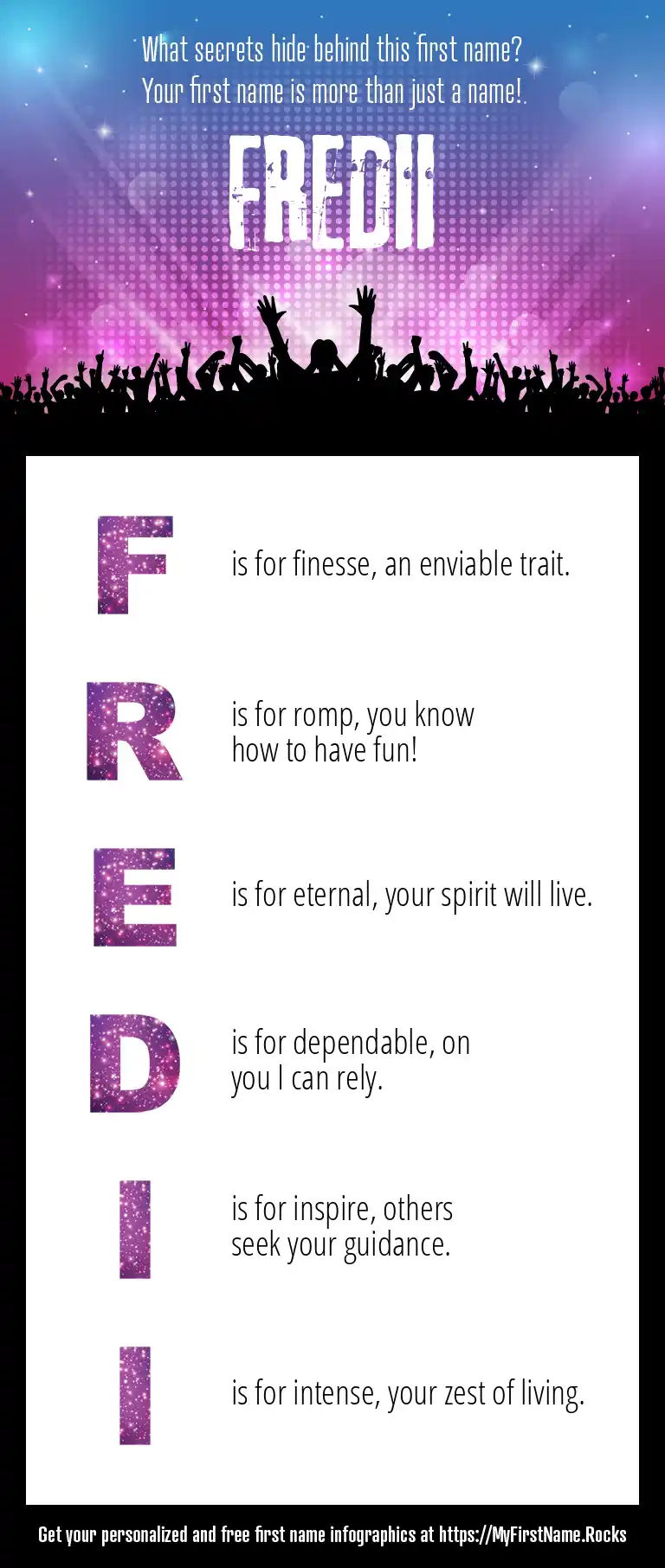 What secrets hide behind this first name?
Your first name is more than just a name!

FREDII

F is for finesse, an enviable trait.

R is for romp, you know how to have fun!

E is for eternal, your spirit will live.

D is for dependable, on you I can rely.

I is for inspire, others seek your guidance.

I is for intense, your zest of living.

Get your personalized and free first name infographics at https://MyFirstName.Rocks