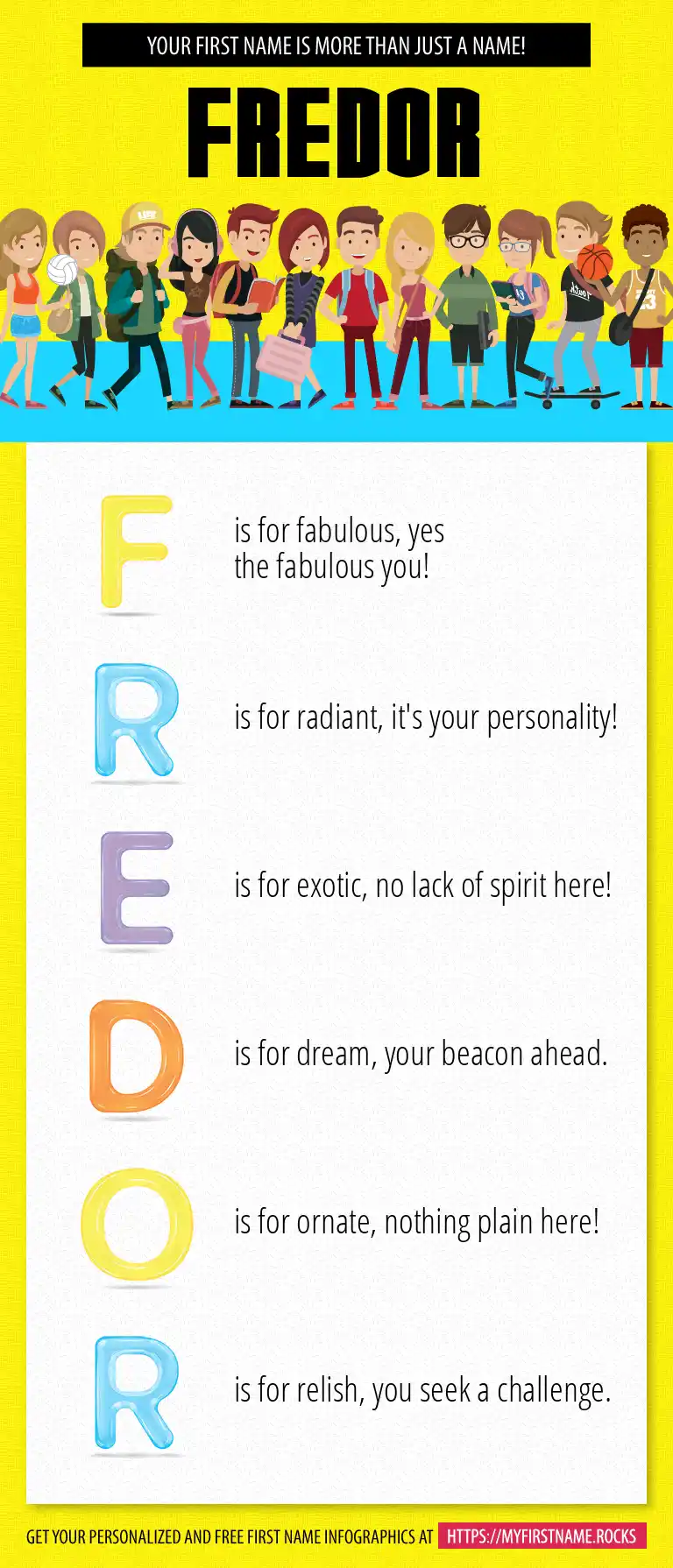 YOUR FIRST NAME IS MORE THAN JUST A NAME!

FREDOR

F is for fabulous, yes the fabulous you!

R is for radiant, it's your personality!

E is for exotic, no lack of spirit here!

D is for dream, your beacon ahead.

O is for ornate, nothing plain here!

R is for relish, you seek a challenge.

GET YOUR PERSONALIZED AND FREE FIRST NAME INFOGRAPHICS AT HTTPS://MYFIRSTNAME.ROCKS