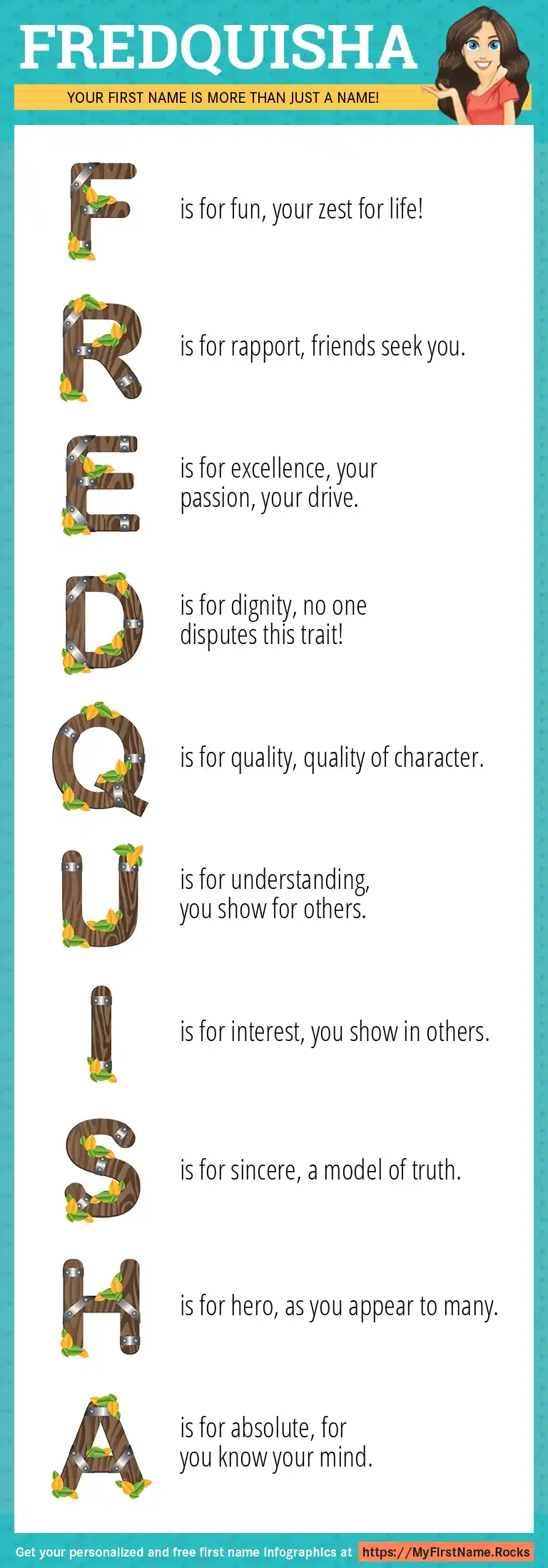 FREDQUISHA

YOUR FIRST NAME IS MORE THAN JUST A NAME!

F is for fun, your zest for life!

R is for rapport, friends seek you.

E is for excellence, your passion, your drive.

D is for dignity, no one disputes this trait!

Q is for quality, quality of character.

U is for understanding, you show for others.

I is for interest, you show in others.

S is for sincere, a model of truth.

H is for hero, as you appear to many.

A is for absolute, for you know your mind.

Get your personalized and free first name infographics at https://MyFirstName.Rocks