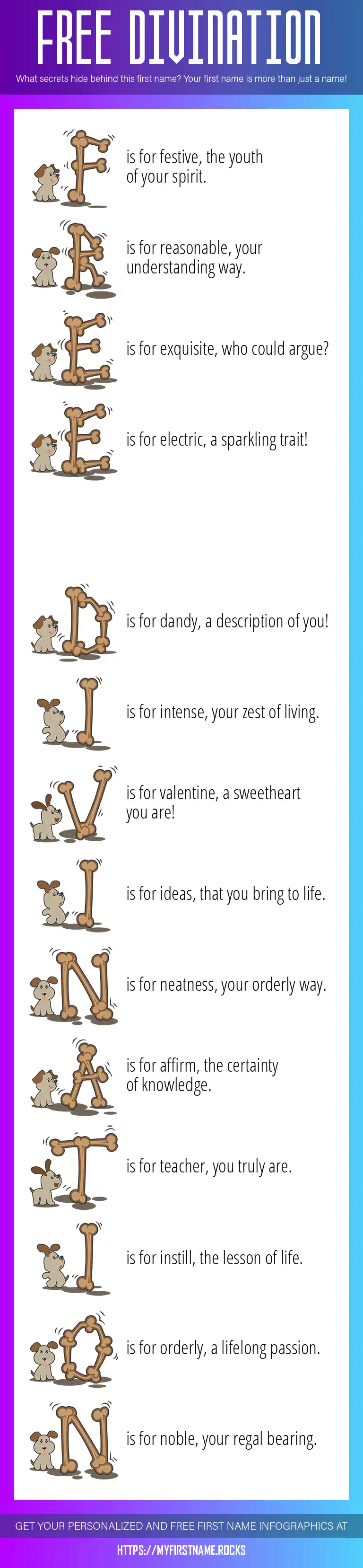 FREE DIVINATION

What secrets hide behind this first name? Your first name is more than just a name!

F is for festive, the youth of your spirit.

R is for reasonable, your understanding way.

E is for exquisite, who could argue?

E is for electric, a sparkling trait!

D is for dandy, a description of you!

I is for intense, your zest of living.

V is for valentine, a sweetheart you are!

I is for ideas, that you bring to life.

N is for neatness, your orderly way.

A is for affirm, the certainty of knowledge.

T is for teacher, you truly are.

I is for instill, the lesson of life.

O is for orderly, a lifelong passion.

N is for noble, your regal bearing.

GET YOUR PERSONALIZED AND FREE FIRST NAME INFOGRAPHICS AT

HTTPS://MYFIRSTNAME.ROCKS