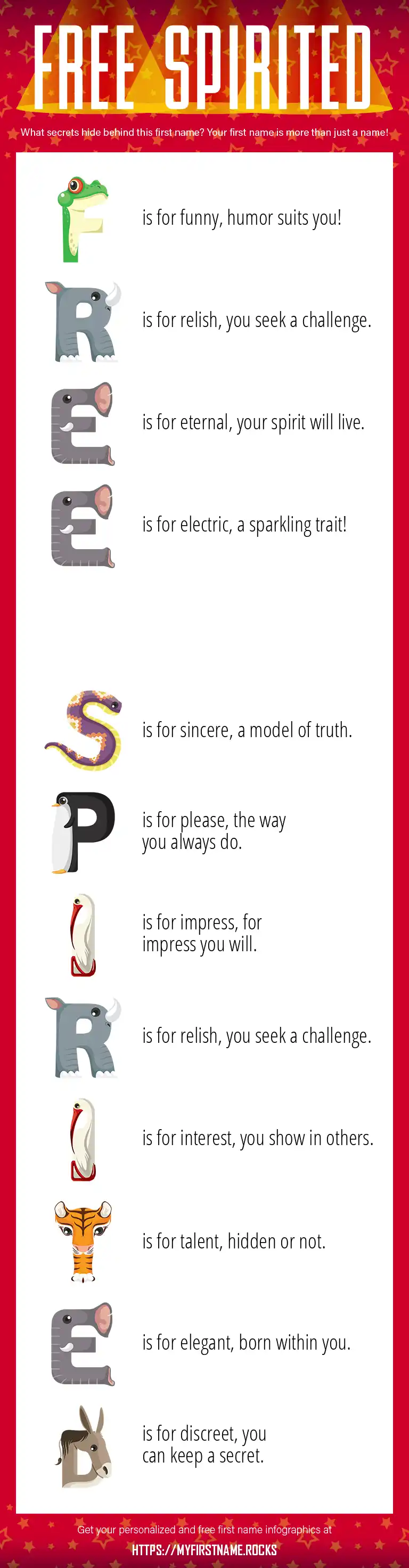 FREE SPIRITED

What secrets hide behind this first name? Your first name is more than just a name!

F is for funny, humor suits you!

R is for relish, you seek a challenge.

E is for eternal, your spirit will live.

E is for electric, a sparkling trait!

S is for sincere, a model of truth.

P is for please, the way you always do.

I is for impress, for impress you will.

R is for relish, you seek a challenge.

I is for interest, you show in others.

T is for talent, hidden or not.

E is for elegant, born within you.

D is for discreet, you can keep a secret.

Get your personalized and free first name infographics at

HTTPS://MYFIRSTNAME.ROCKS