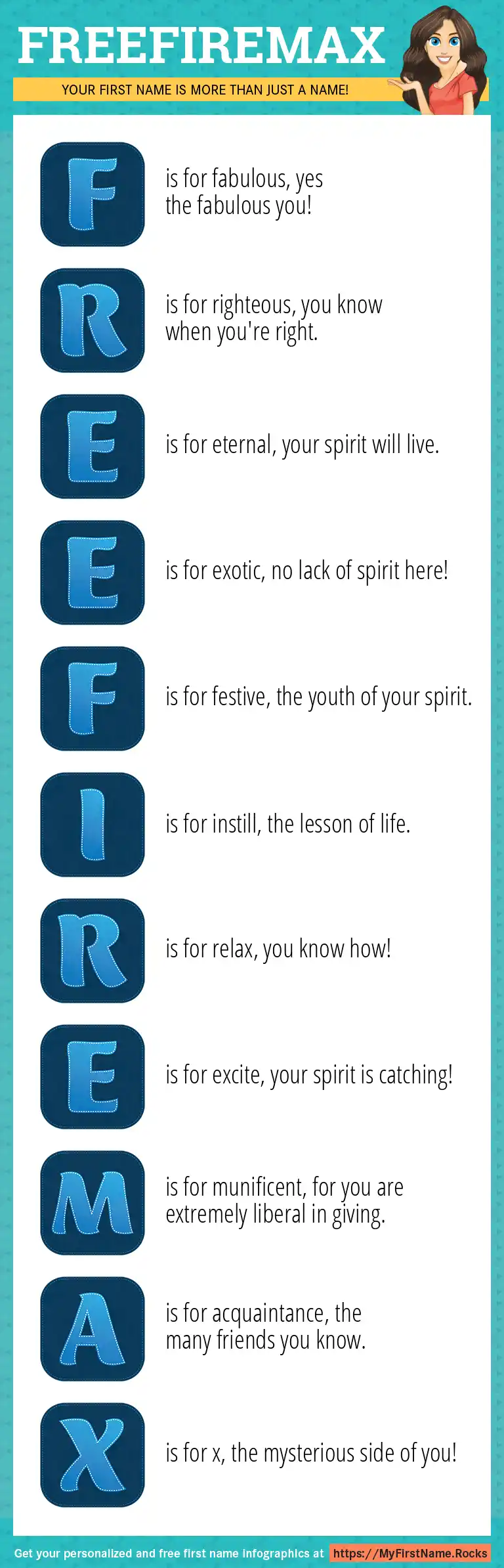 FREEFIREMAX

YOUR FIRST NAME IS MORE THAN JUST A NAME!

F is for fabulous, yes the fabulous you!

R is for righteous, you know when you're right.

E is for eternal, your spirit will live.

E is for exotic, no lack of spirit here!

F is for festive, the youth of your spirit.

I is for instill, the lesson of life.

R is for relax, you know how!

E is for excite, your spirit is catching!

M is for munificent, for you are extremely liberal in giving.

A is for acquaintance, the many friends you know.

X is for x, the mysterious side of you!

Get your personalized and free first name infographics at https://MyFirstName.Rocks