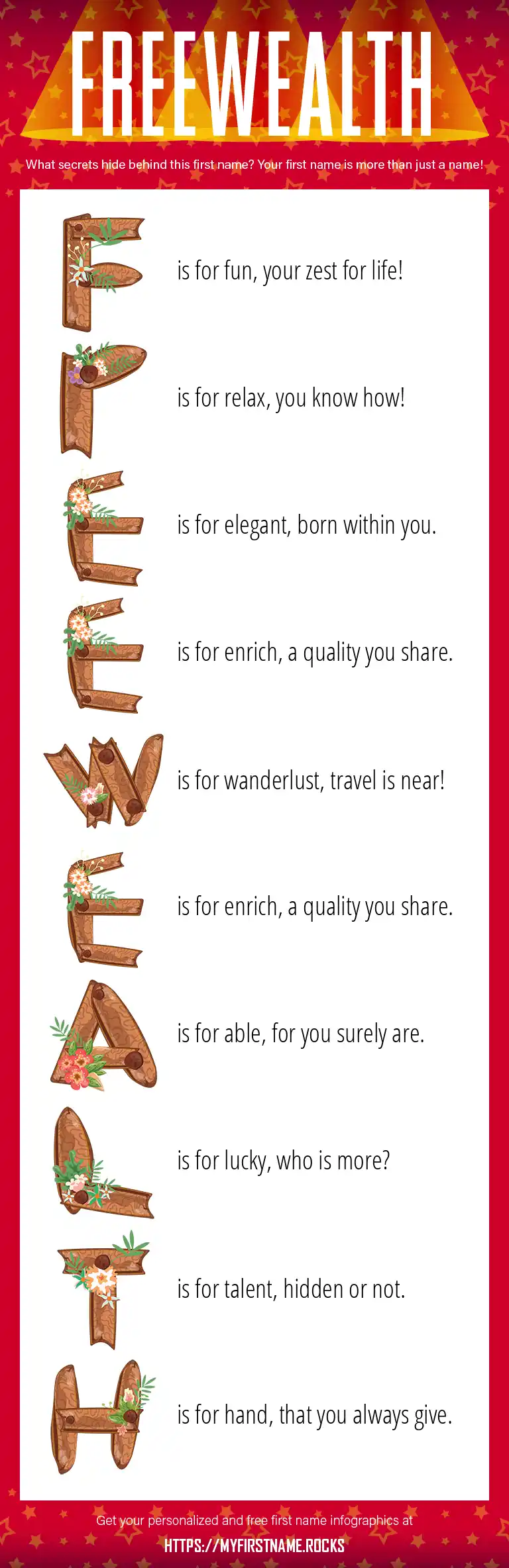 FREEWEALTH

What secrets hide behind this first name? Your first name is more than just a name!

F is for fun, your zest for life!

R is for relax, you know how!

E is for elegant, born within you.

E is for enrich, a quality you share.

W is for wanderlust, travel is near!

E is for enrich, a quality you share.

A is for able, for you surely are.

L is for lucky, who is more?

T is for talent, hidden or not.

H is for hand, that you always give.

Get your personalized and free first name infographics at

HTTPS://MYFIRSTNAME.ROCKS