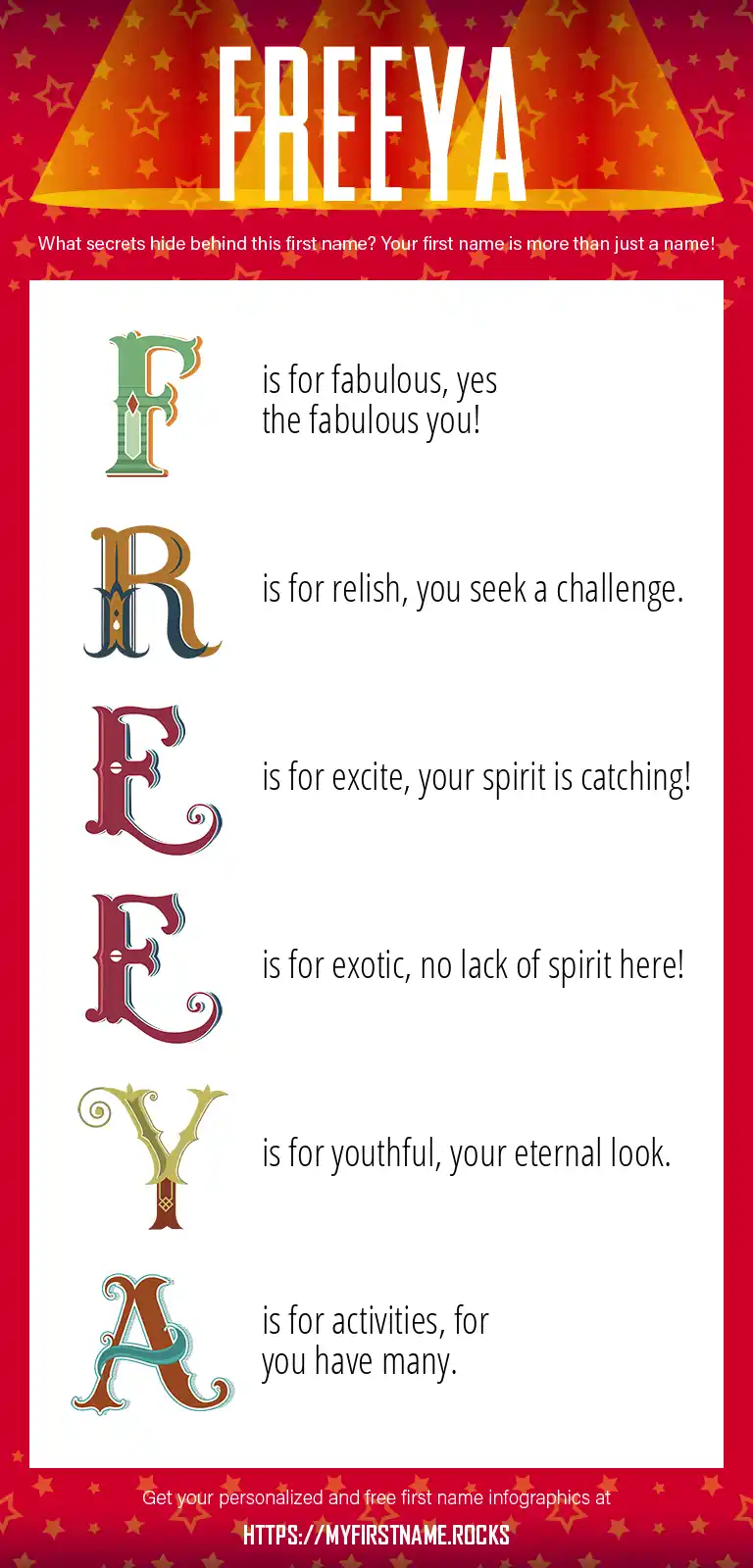 FREEYA

What secrets hide behind this first name? Your first name is more than just a name!

F is for fabulous, yes the fabulous you!

R is for relish, you seek a challenge.

E is for excite, your spirit is catching!

E is for exotic, no lack of spirit here!

Y is for youthful, your eternal look.

A is for activities, for you have many.

Get your personalized and free first name infographics at

HTTPS://MYFIRSTNAME.ROCKS