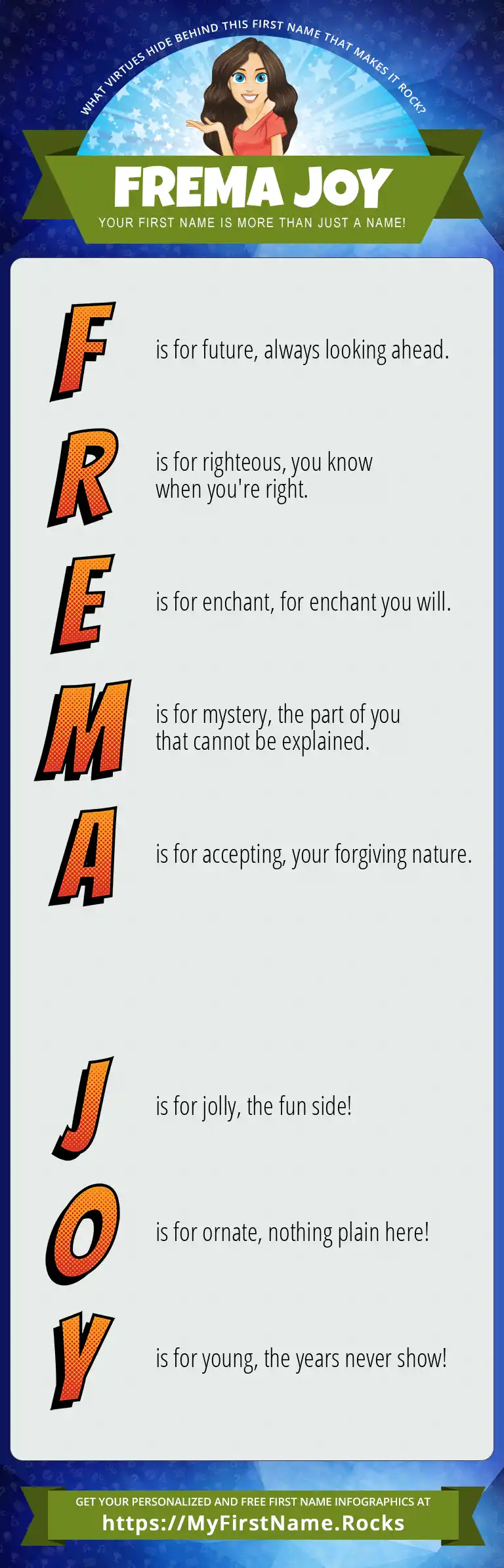 WHAT VIRTUES HIDE BEHIND THIS FIRST NAME THAT MAKES IT ROCK?

FREMA JOY

YOUR FIRST NAME IS MORE THAN JUST A NAME!

F is for future, always looking ahead.

R is for righteous, you know when you're right.

E is for enchant, for enchant you will.

M is for mystery, the part of you that cannot be explained.

A is for accepting, your forgiving nature.

J is for jolly, the fun side!

O is for ornate, nothing plain here!

Y is for young, the years never show!

GET YOUR PERSONALIZED AND FREE FIRST NAME INFOGRAPHICS AT

https://MyFirstName.Rocks