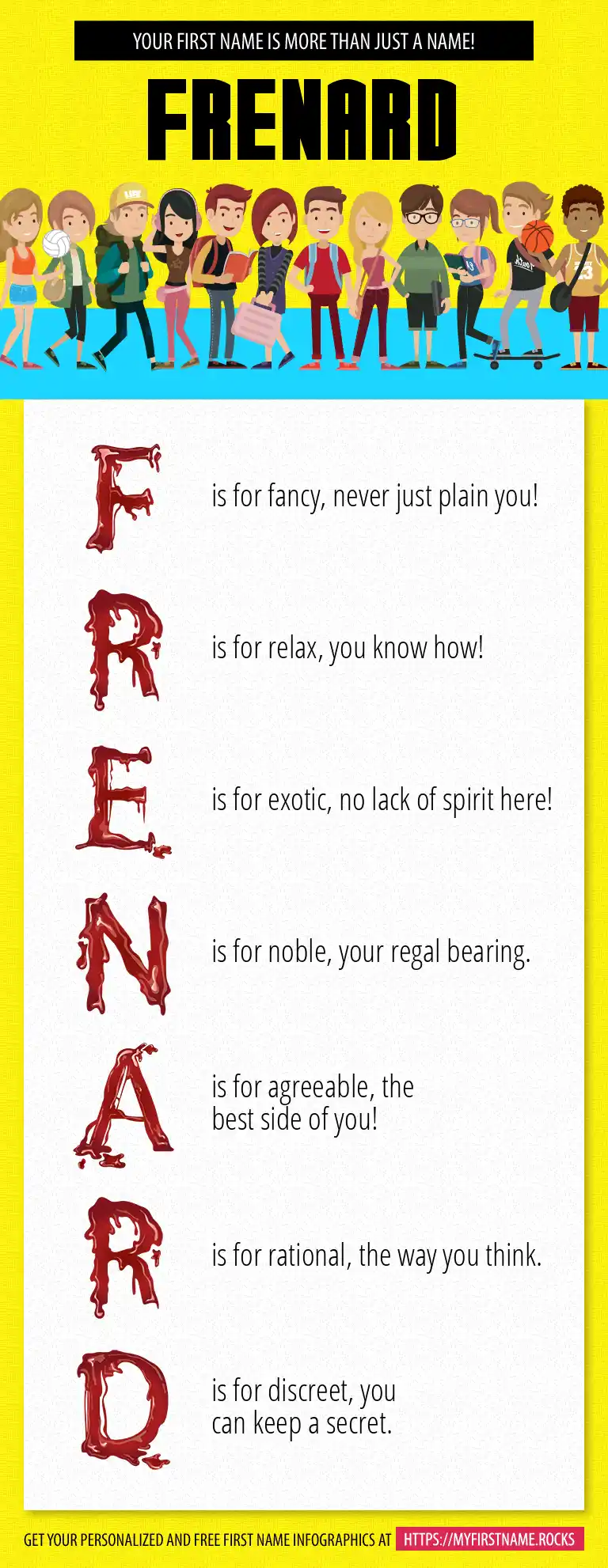 YOUR FIRST NAME IS MORE THAN JUST A NAME!

FRENARD

F is for fancy, never just plain you!

R is for relax, you know how!

E is for exotic, no lack of spirit here!

N is for noble, your regal bearing.

A is for agreeable, the best side of you!

R is for rational, the way you think.

D is for discreet, you can keep a secret.

GET YOUR PERSONALIZED AND FREE FIRST NAME INFOGRAPHICS AT HTTPS://MYFIRSTNAME.ROCKS