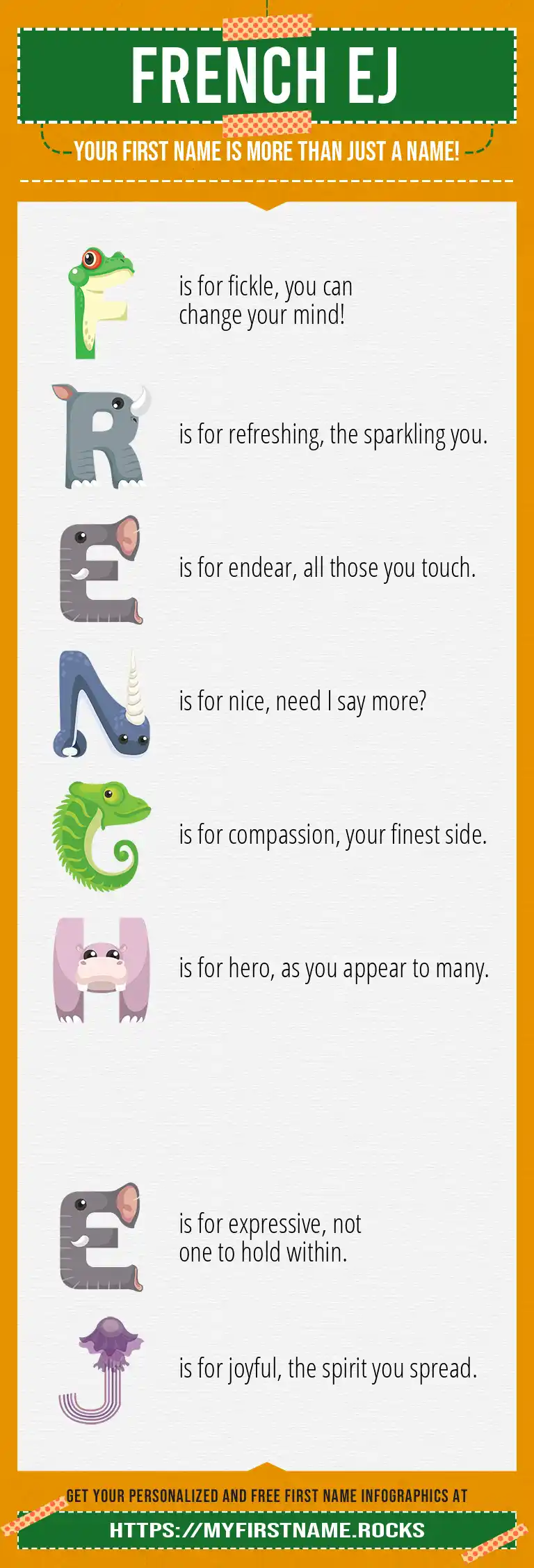 FRENCH EJ

YOUR FIRST NAME IS MORE THAN JUST A NAME!

F is for fickle, you can change your mind!

R is for refreshing, the sparkling you.

E is for endear, all those you touch.

N is for nice, need I say more?

C is for compassion, your finest side.

H is for hero, as you appear to many.

E is for expressive, not one to hold within.

J is for joyful, the spirit you spread.

GET YOUR PERSONALIZED AND FREE FIRST NAME INFOGRAPHICS AT

HTTPS://MYFIRSTNAME.ROCKS