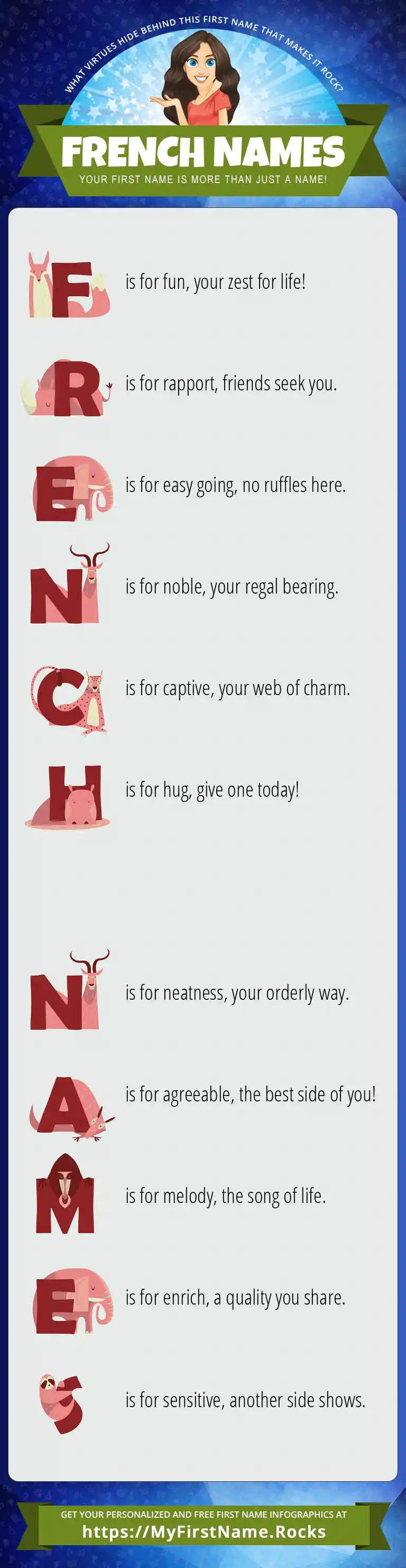 WHAT VIRTUES HIDE BEHIND THIS FIRST NAME THAT MAKES IT ROCK?

FRENCH NAMES

YOUR FIRST NAME IS MORE THAN JUST A NAME!

F is for fun, your zest for life!

R is for rapport, friends seek you.

E is for easy going, no ruffles here.

N is for noble, your regal bearing.

C is for captive, your web of charm.

H is for hug, give one today!

N is for neatness, your orderly way.

A is for agreeable, the best side of you!

M is for melody, the song of life.

E is for enrich, a quality you share.

S is for sensitive, another side shows.

GET YOUR PERSONALIZED AND FREE FIRST NAME INFOGRAPHICS AT
https://MyFirstName.Rocks