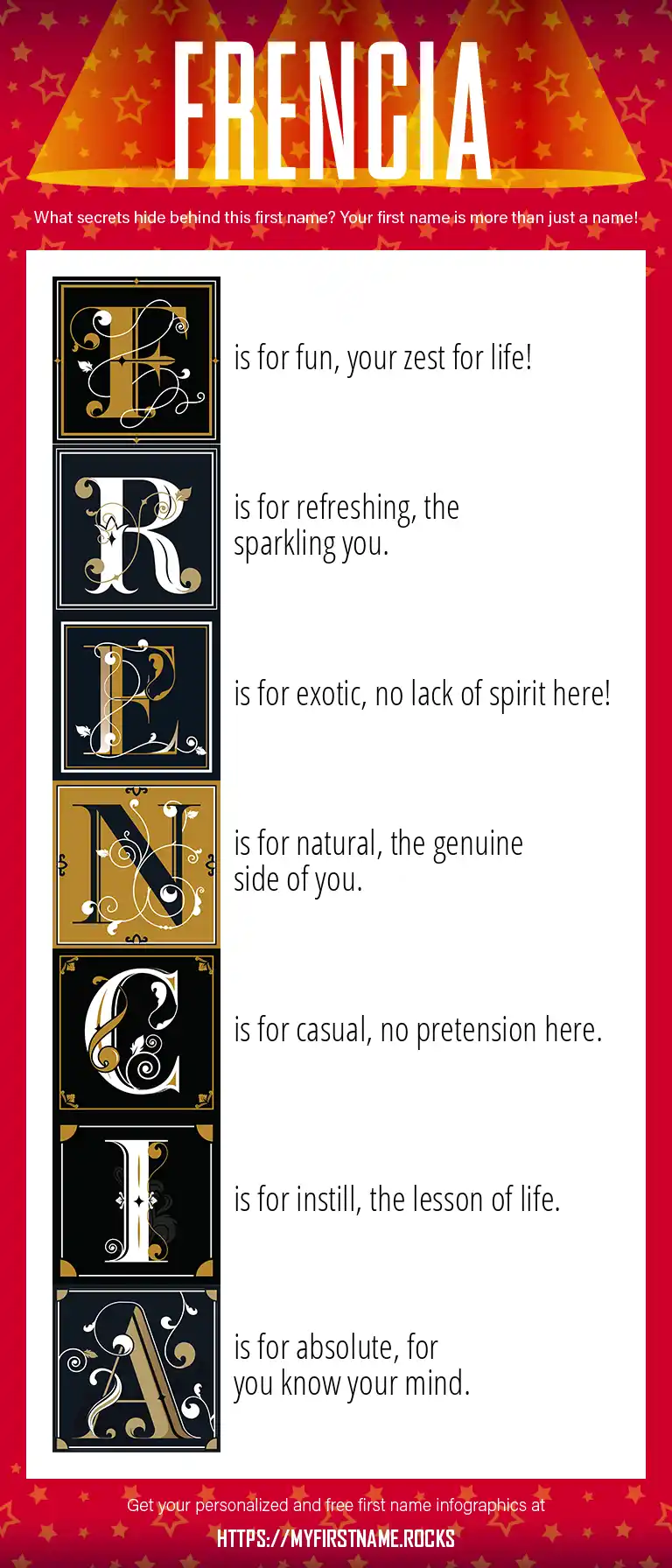 FRENCIA

What secrets hide behind this first name? Your first name is more than just a name!

F is for fun, your zest for life!

R is for refreshing, the sparkling you.

E is for exotic, no lack of spirit here!

N is for natural, the genuine side of you.

C is for casual, no pretension here.

I is for instill, the lesson of life.

A is for absolute, for you know your mind.

Get your personalized and free first name infographics at

HTTPS://MYFIRSTNAME.ROCKS