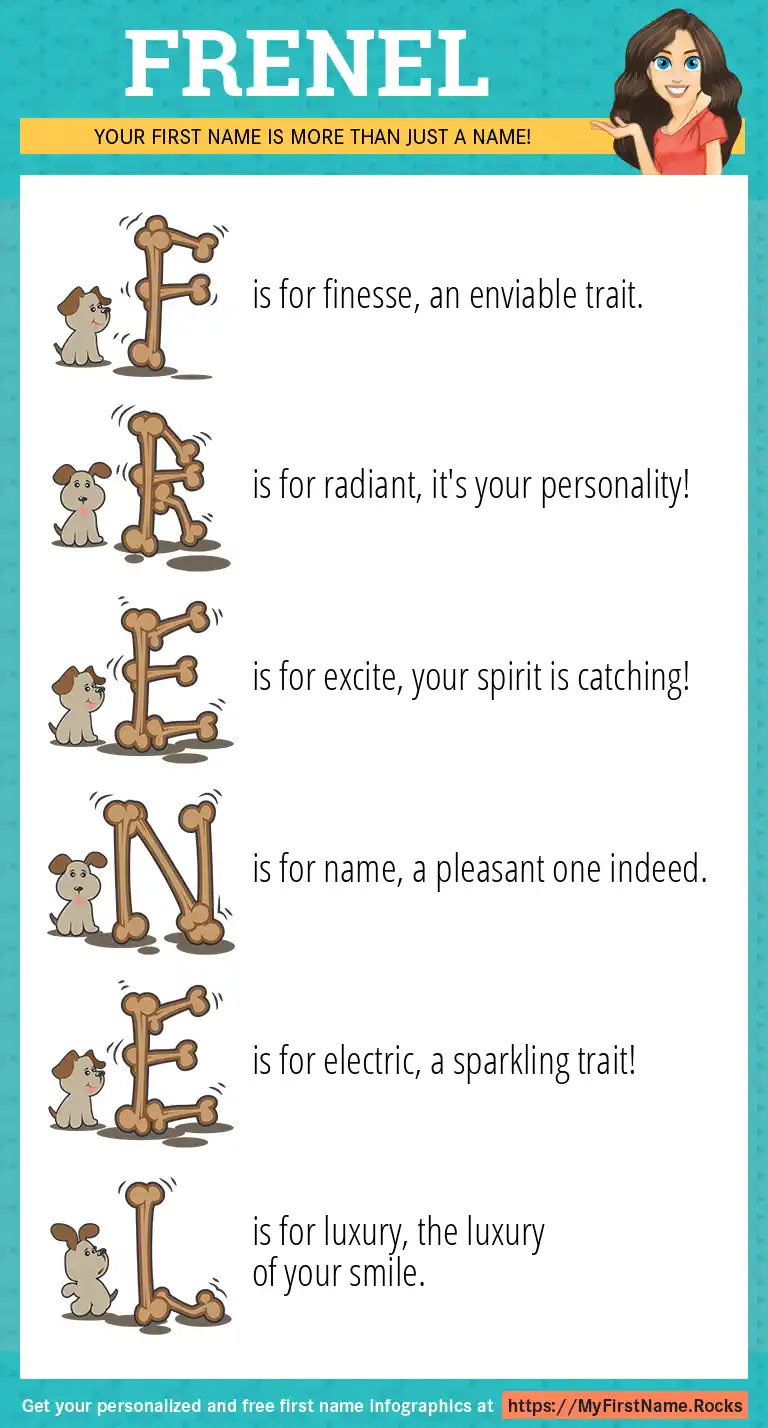 FRENEL

YOUR FIRST NAME IS MORE THAN JUST A NAME!

F is for finesse, an enviable trait.

R is for radiant, it's your personality!

E is for excite, your spirit is catching!

N is for name, a pleasant one indeed.

E is for electric, a sparkling trait!

L is for luxury, the luxury of your smile.

Get your personalized and free first name infographics at https://MyFirstName.Rocks