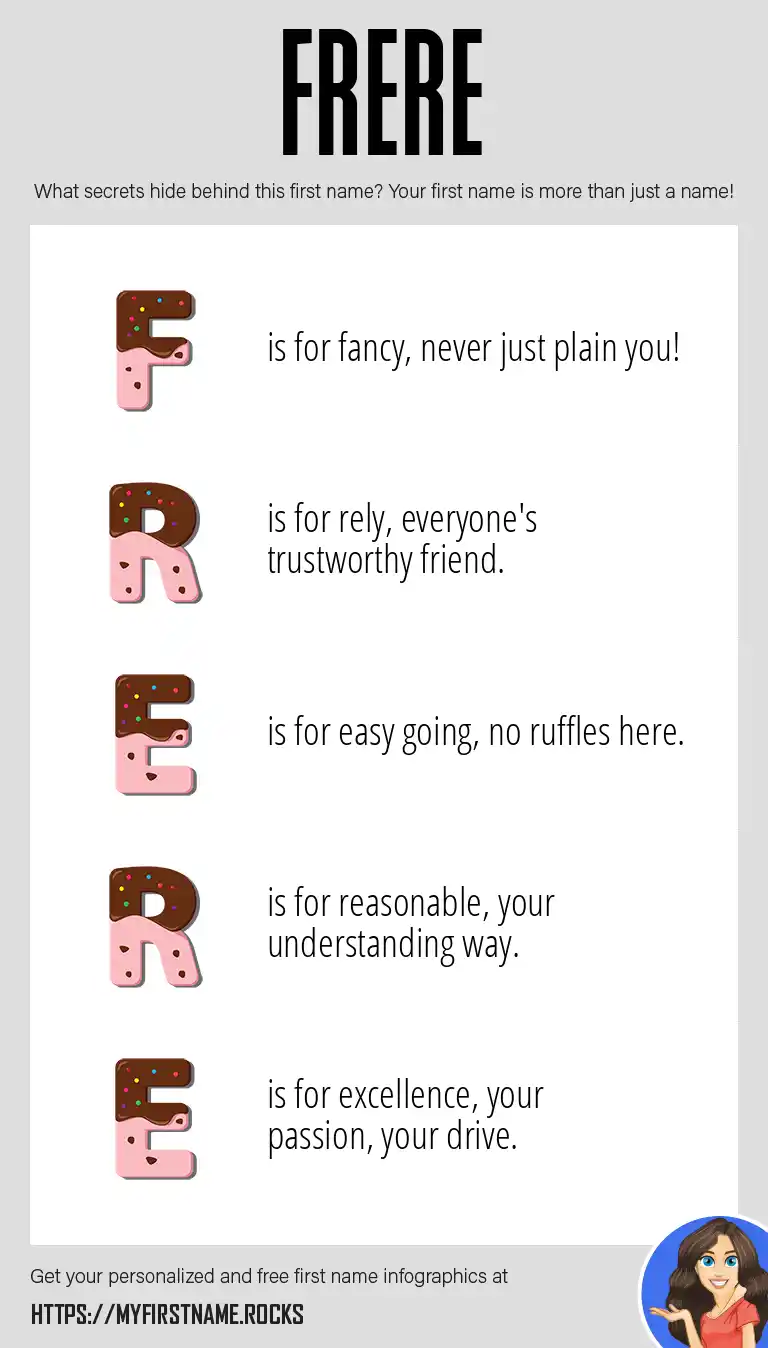 FRERE

What secrets hide behind this first name? Your first name is more than just a name!

F is for fancy, never just plain you!

R is for rely, everyone's trustworthy friend.

E is for easy going, no ruffles here.

R is for reasonable, your understanding way.

E is for excellence, your passion, your drive.

Get your personalized and free first name infographics at

HTTPS://MYFIRSTNAME.ROCKS