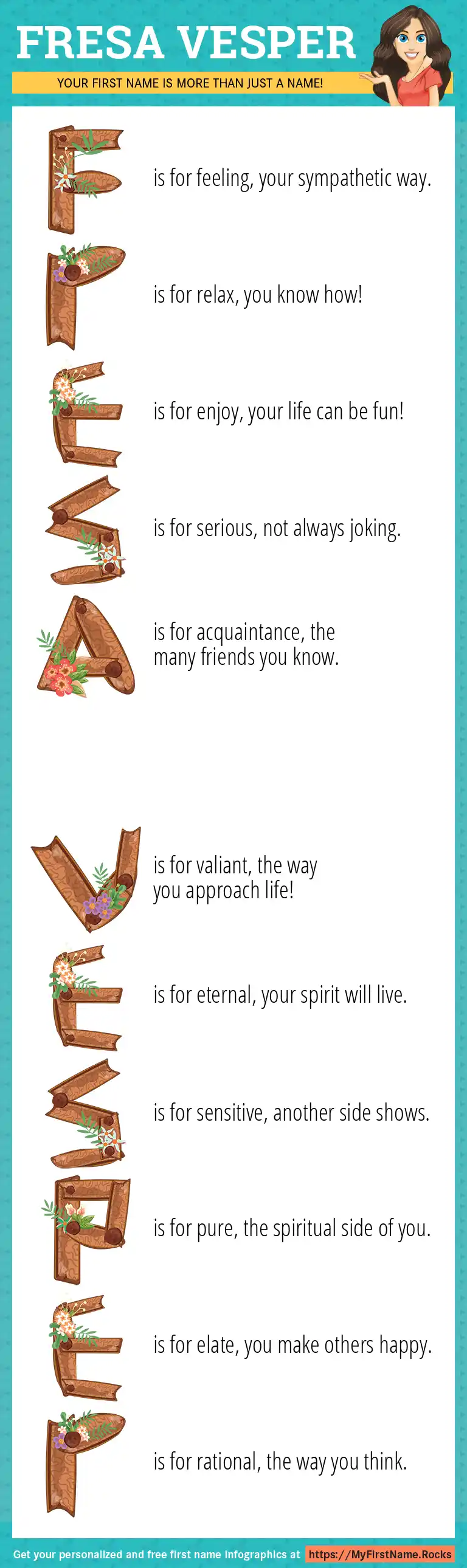 FRESA VESPER

YOUR FIRST NAME IS MORE THAN JUST A NAME!

F is for feeling, your sympathetic way.

R is for relax, you know how!

E is for enjoy, your life can be fun!

S is for serious, not always joking.

A is for acquaintance, the many friends you know.

V is for valiant, the way you approach life!

E is for eternal, your spirit will live.

S is for sensitive, another side shows.

P is for pure, the spiritual side of you.

E is for elate, you make others happy.

R is for rational, the way you think.

Get your personalized and free first name infographics at https://MyFirstName.Rocks