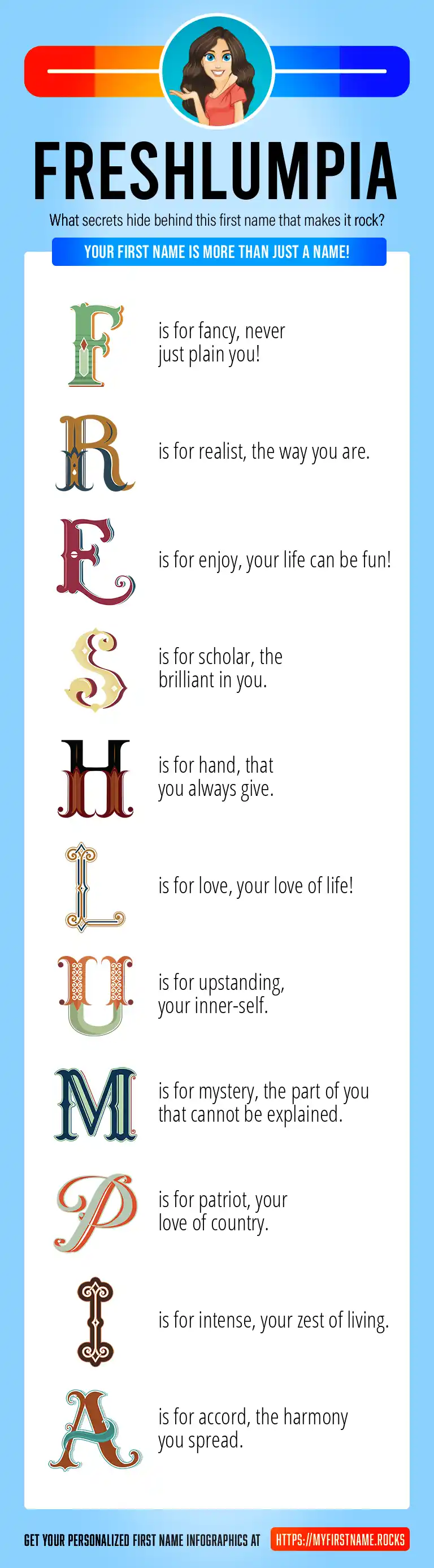 FRESHLUMPIA

What secrets hide behind this first name that makes it rock?

YOUR FIRST NAME IS MORE THAN JUST A NAME!

F is for fancy, never just plain you!

R is for realist, the way you are.

E is for enjoy, your life can be fun!

S is for scholar, the brilliant in you.

H is for hand, that you always give.

L is for love, your love of life!

U is for upstanding, your inner-self.

M is for mystery, the part of you that cannot be explained.

P is for patriot, your love of country.

I is for intense, your zest of living.

A is for accord, the harmony you spread.

GET YOUR PERSONALIZED FIRST NAME INFOGRAPHICS AT HTTPS://MYFIRSTNAME.ROCKS