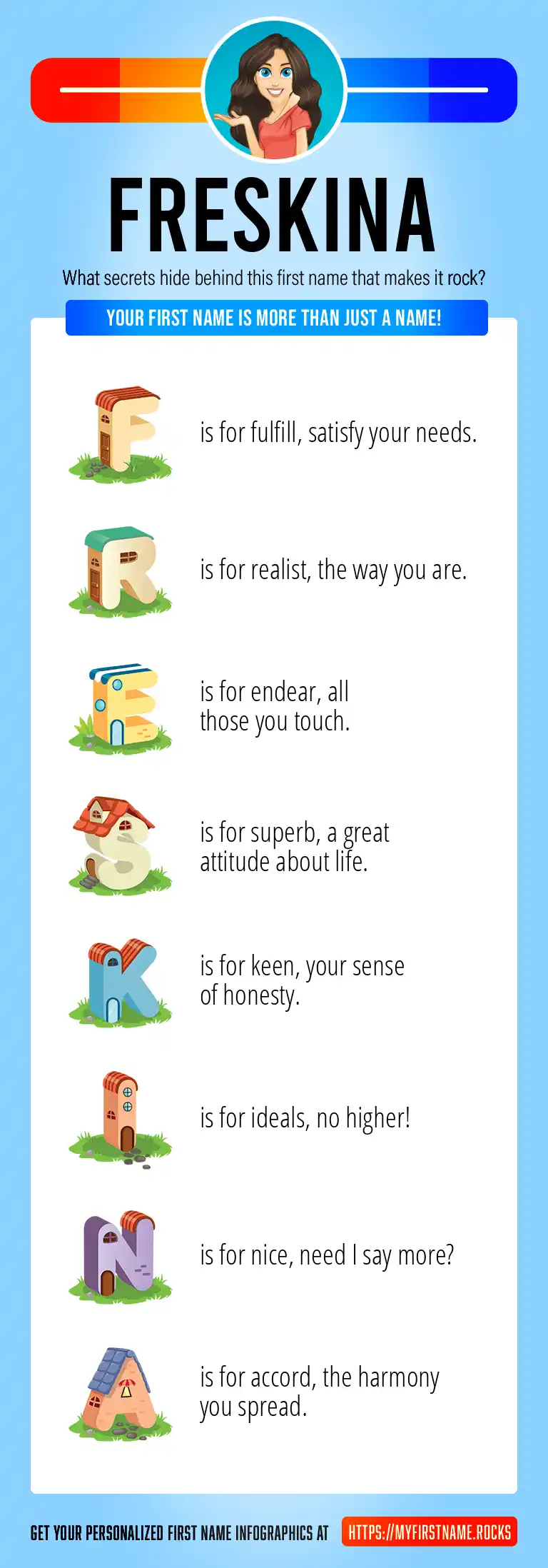 FRESKINA

What secrets hide behind this first name that makes it rock?

YOUR FIRST NAME IS MORE THAN JUST A NAME!

F is for fulfill, satisfy your needs.

R is for realist, the way you are.

E is for endear, all those you touch.

S is for superb, a great attitude about life.

K is for keen, your sense of honesty.

I is for ideals, no higher!

N is for nice, need I say more?

A is for accord, the harmony you spread.

GET YOUR PERSONALIZED FIRST NAME INFOGRAPHICS AT HTTPS://MYFIRSTNAME.ROCKS